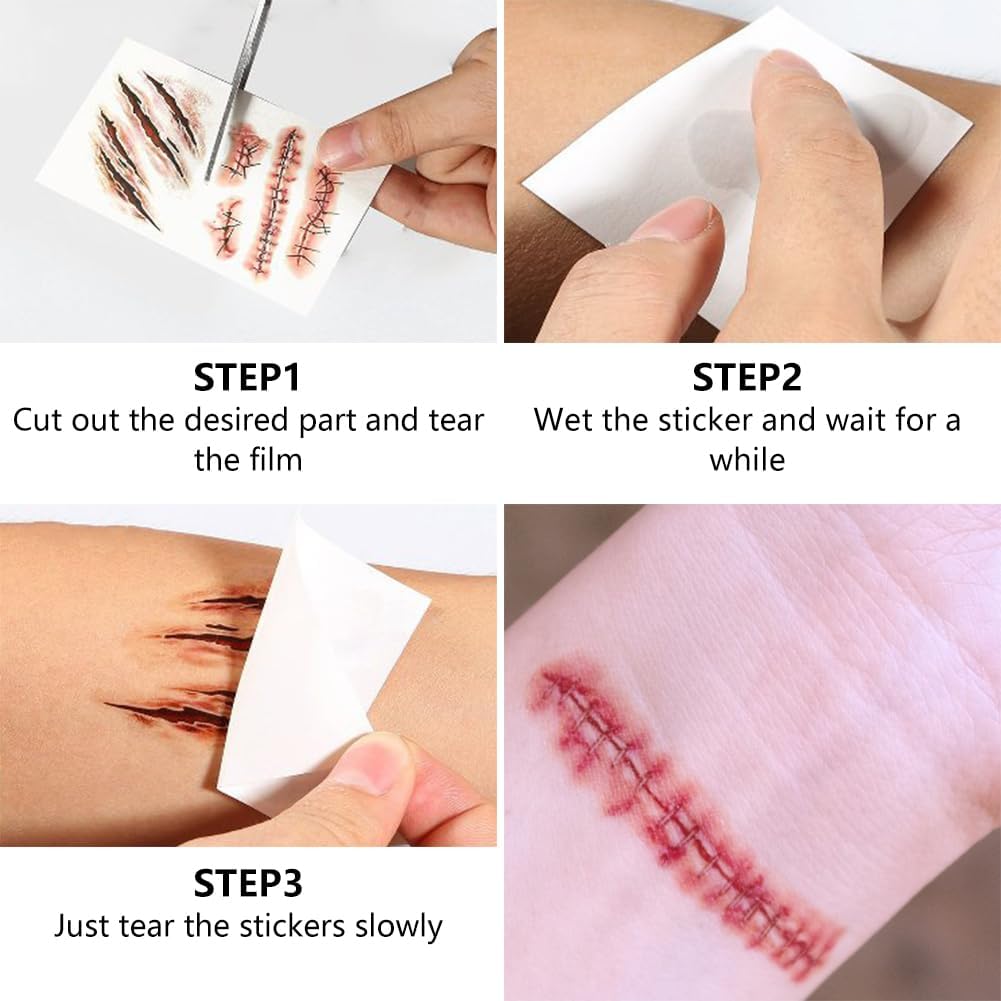 STEP1
Cut out the desired part and tear the film

STEP2
Wet the sticker and wait for a while

STEP3
Just tear the stickers slowly