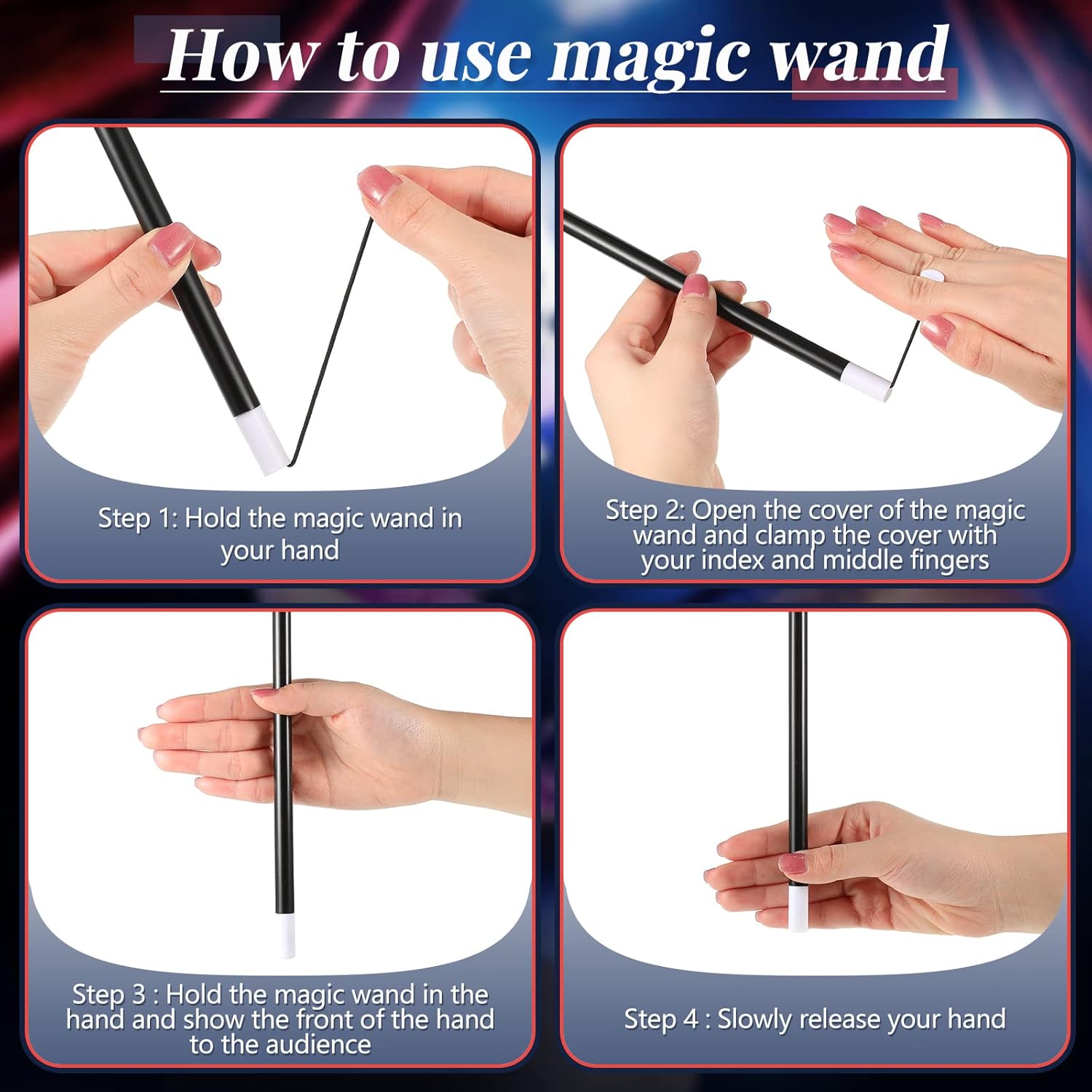 How to use magic wand

Step 1: Hold the magic wand in your hand

Step 2: Open the cover of the magic wand and clamp the cover with your index and middle fingers

Step 3 : Hold the magic wand in the hand and show the front of the hand to the audience

Step 4 : Slowly release your hand