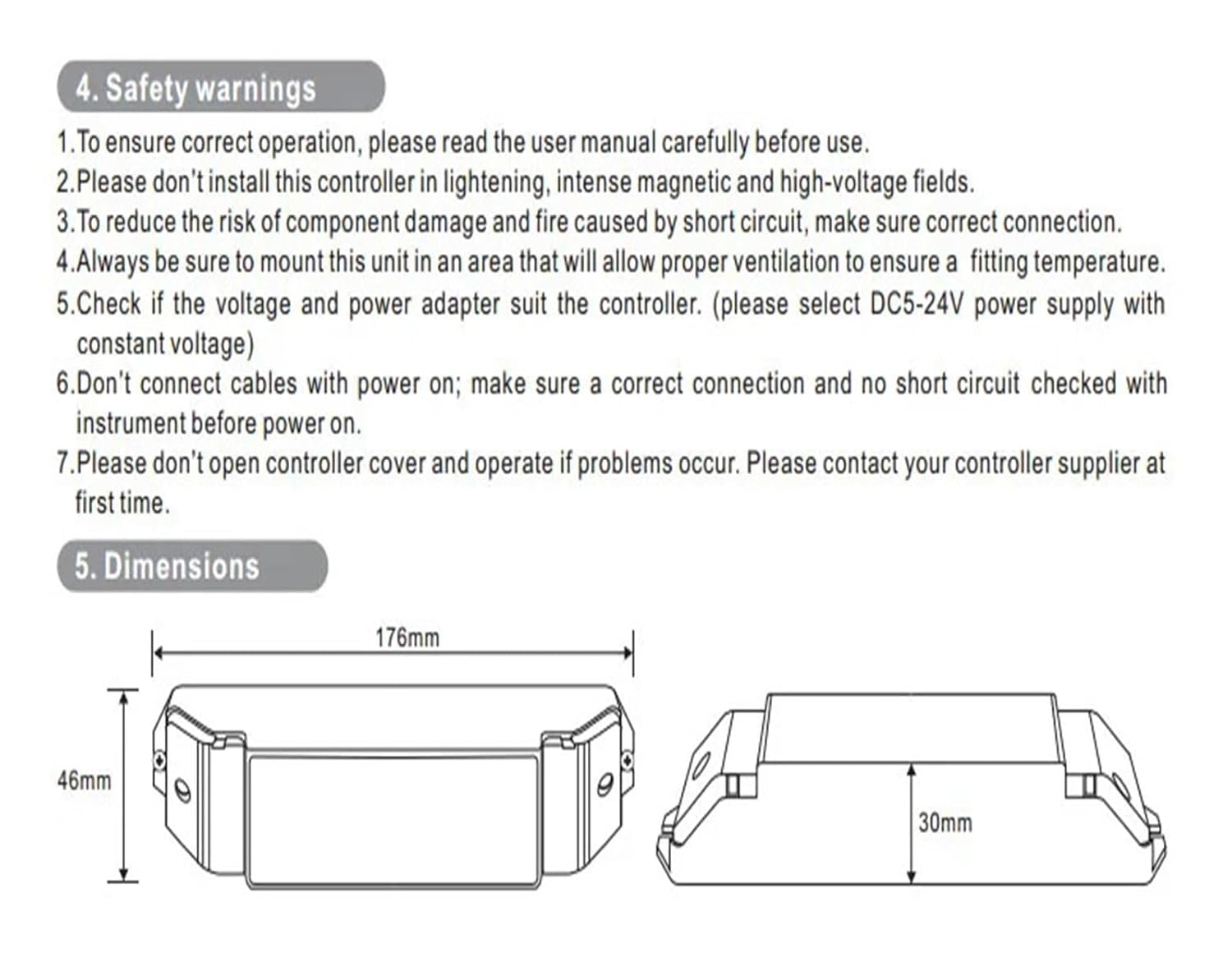 4. Safety warnings

1.To ensure correct operation, please read the user manual carefully before use.

2.Please don't install this controller in lightening, intense magnetic and high-voltage fields.

3.To reduce the risk of component damage and fire caused by short circuit, make sure correct connection.

4.Always be sure to mount this unit in an area that will allow proper ventilation to ensure a fitting temperature.

5.Check if the voltage and power adapter suit the controller. (please select DC5-24V power supply with constant voltage)

6.Don't connect cables with power on; make sure a correct connection and no short circuit checked with instrument before power on.

7.Please don't open controller cover and operate if problems occur. Please contact your controller supplier at first time.

5. Dimensions

176mm

46mm

30mm