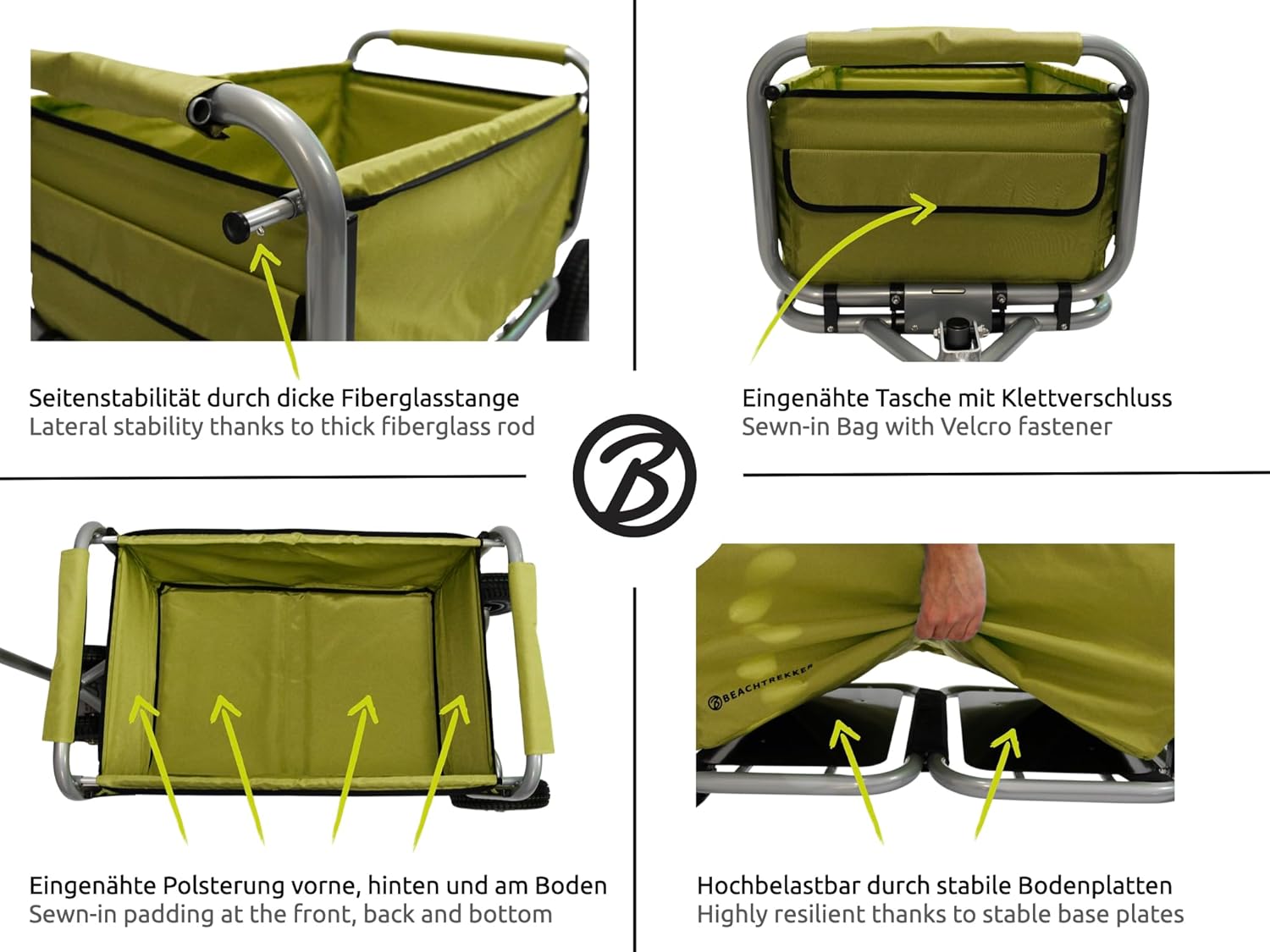 Seitenstabilität durch dicke Fiberglasstange
Lateral stability thanks to thick fiberglass rod

Eingenähte Tasche mit Klettverschluss
Sewn-in Bag with Velcro fastener

B

Eingenähte Polsterung vorne, hinten und am Boden
Sewn-in padding at the front, back and bottom

BEACHTREKKER

Hochbelastbar durch stabile Bodenplatten
Highly resilient thanks to stable base plates