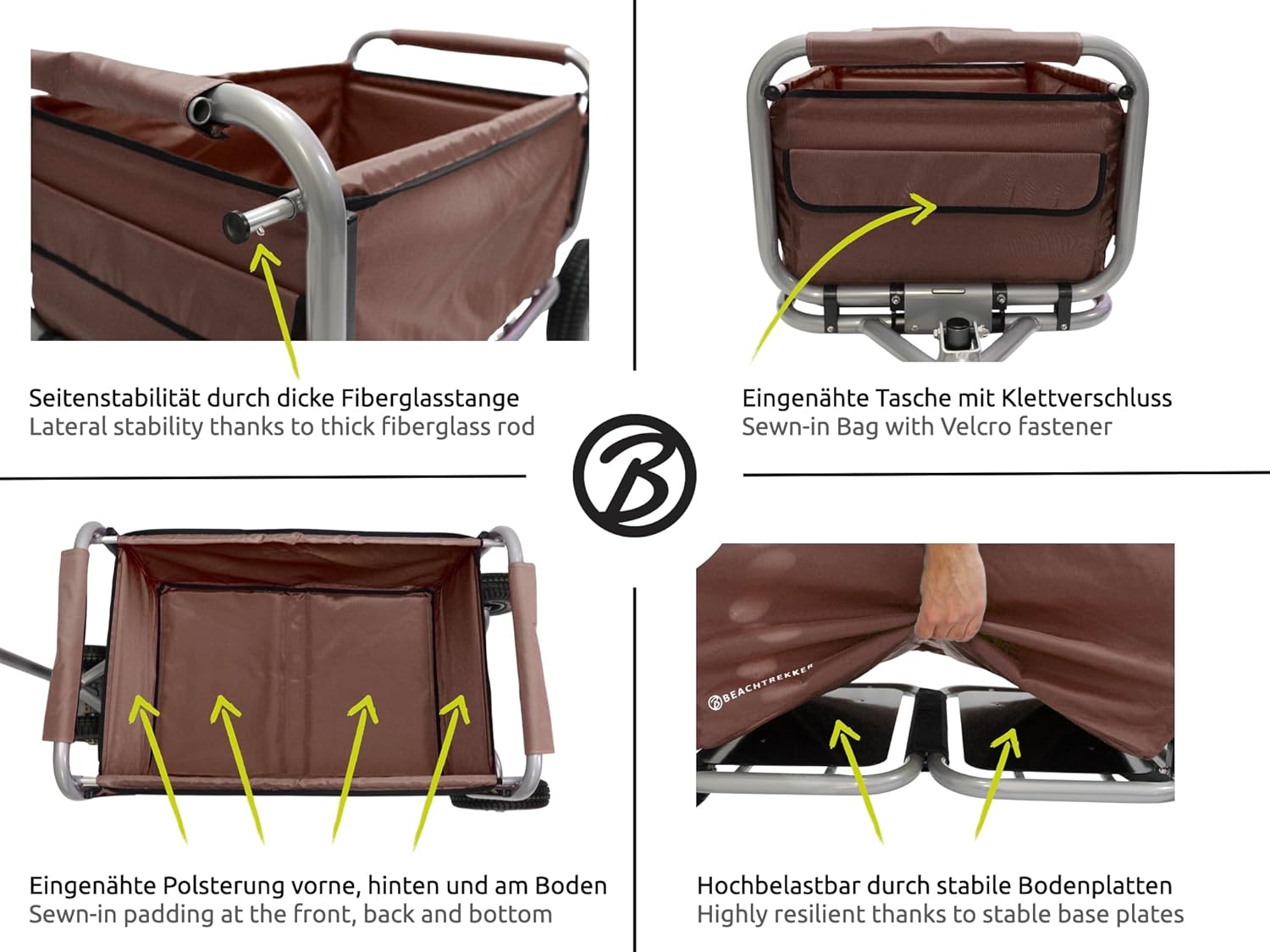 Seitenstabilität durch dicke Fiberglasstange
Lateral stability thanks to thick fiberglass rod

Eingenähte Tasche mit Klettverschluss
Sewn-in Bag with Velcro fastener

B

BEACHTREKKER

Eingenähte Polsterung vorne, hinten und am Boden
Sewn-in padding at the front, back and bottom

Hochbelastbar durch stabile Bodenplatten
Highly resilient thanks to stable base plates