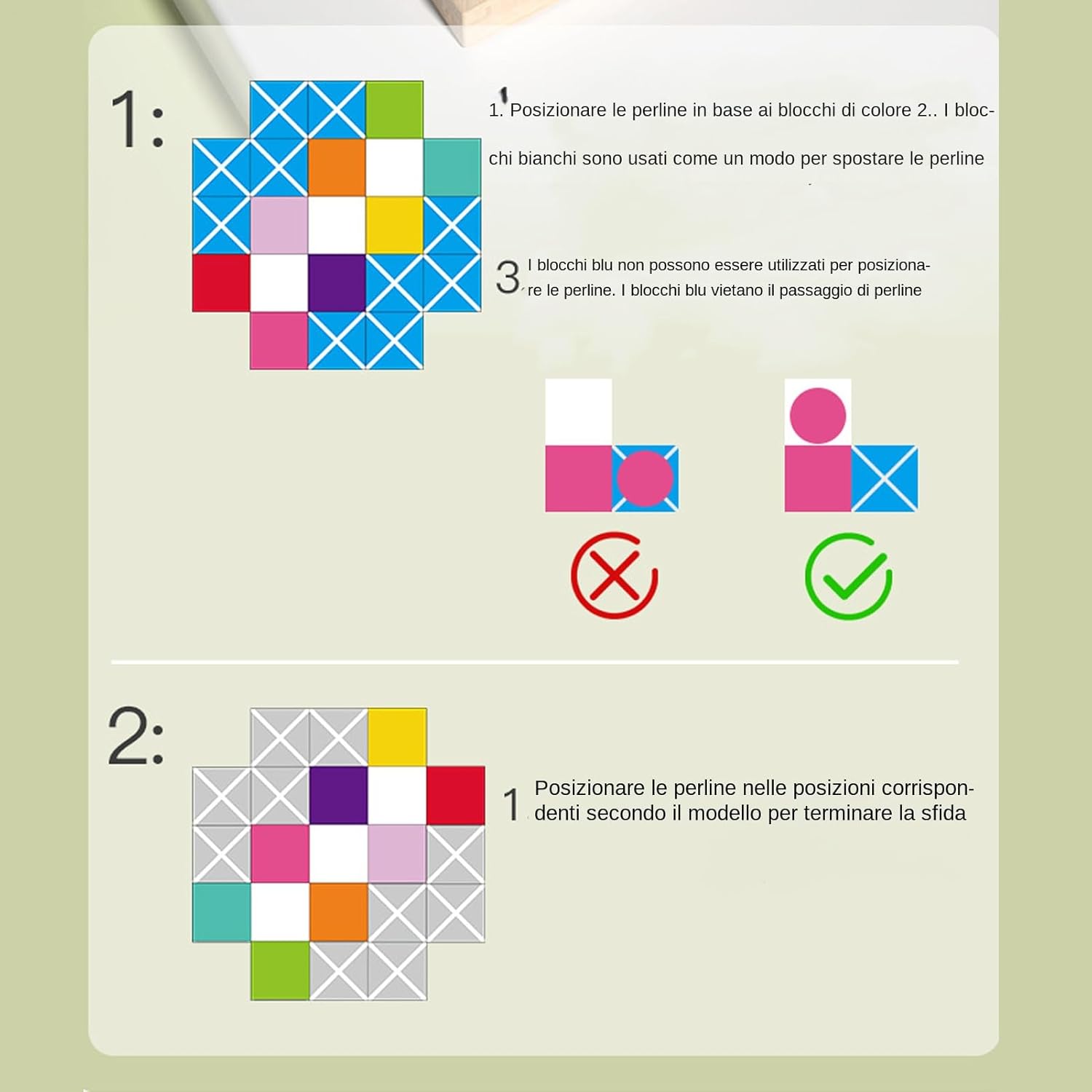 1:

1. Posizionare le perline in base ai blocchi di colore 2.. I blocchi bianchi sono usati come un modo per spostare le perline

3 I blocchi blu non possono essere utilizzati per posizionare le perline. I blocchi blu vietano il passaggio di perline

2:

1 Posizionare le perline nelle posizioni corrispondenti secondo il modello per terminare la sfida