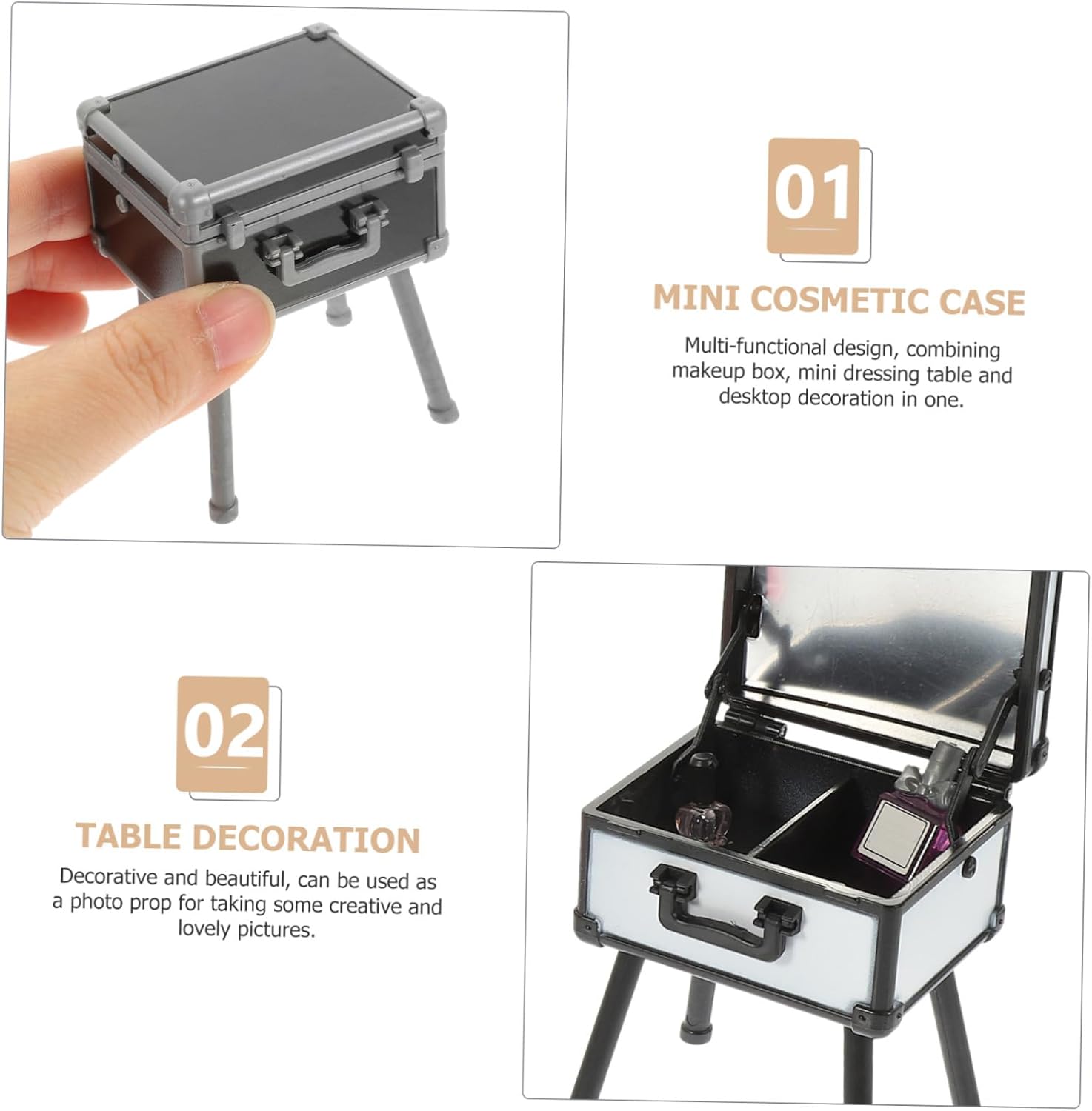 01

MINI COSMETIC CASE

Multi-functional design, combining makeup box, mini dressing table and desktop decoration in one.

02

TABLE DECORATION

Decorative and beautiful, can be used as a photo prop for taking some creative and lovely pictures.