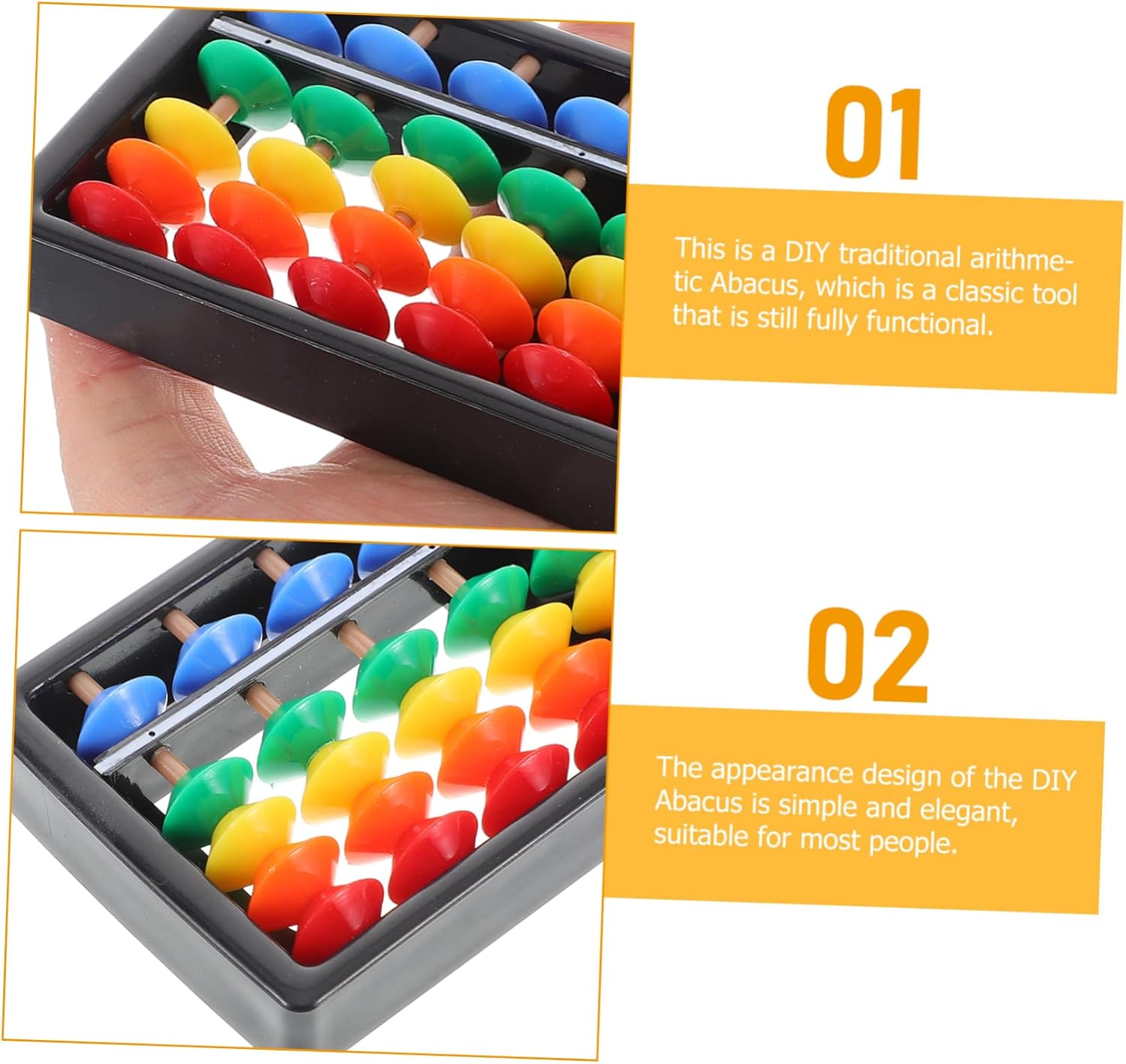 01

This is a DIY traditional arithmetic Abacus, which is a classic tool that is still fully functional.

02

The appearance design of the DIY Abacus is simple and elegant, suitable for most people.