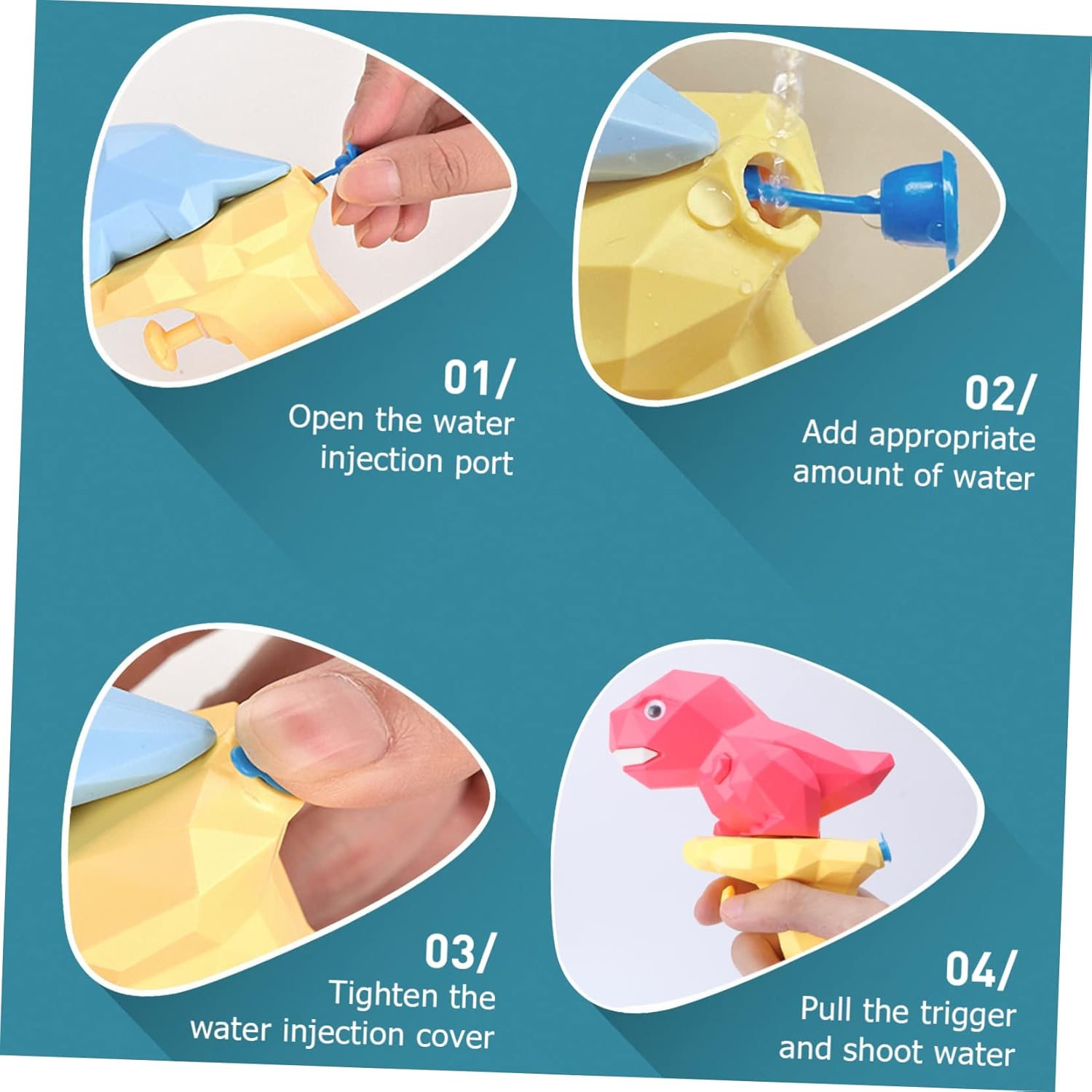 01/
Open the water injection port

02/
Add appropriate amount of water

03/
Tighten the water injection cover

04/
Pull the trigger and shoot water