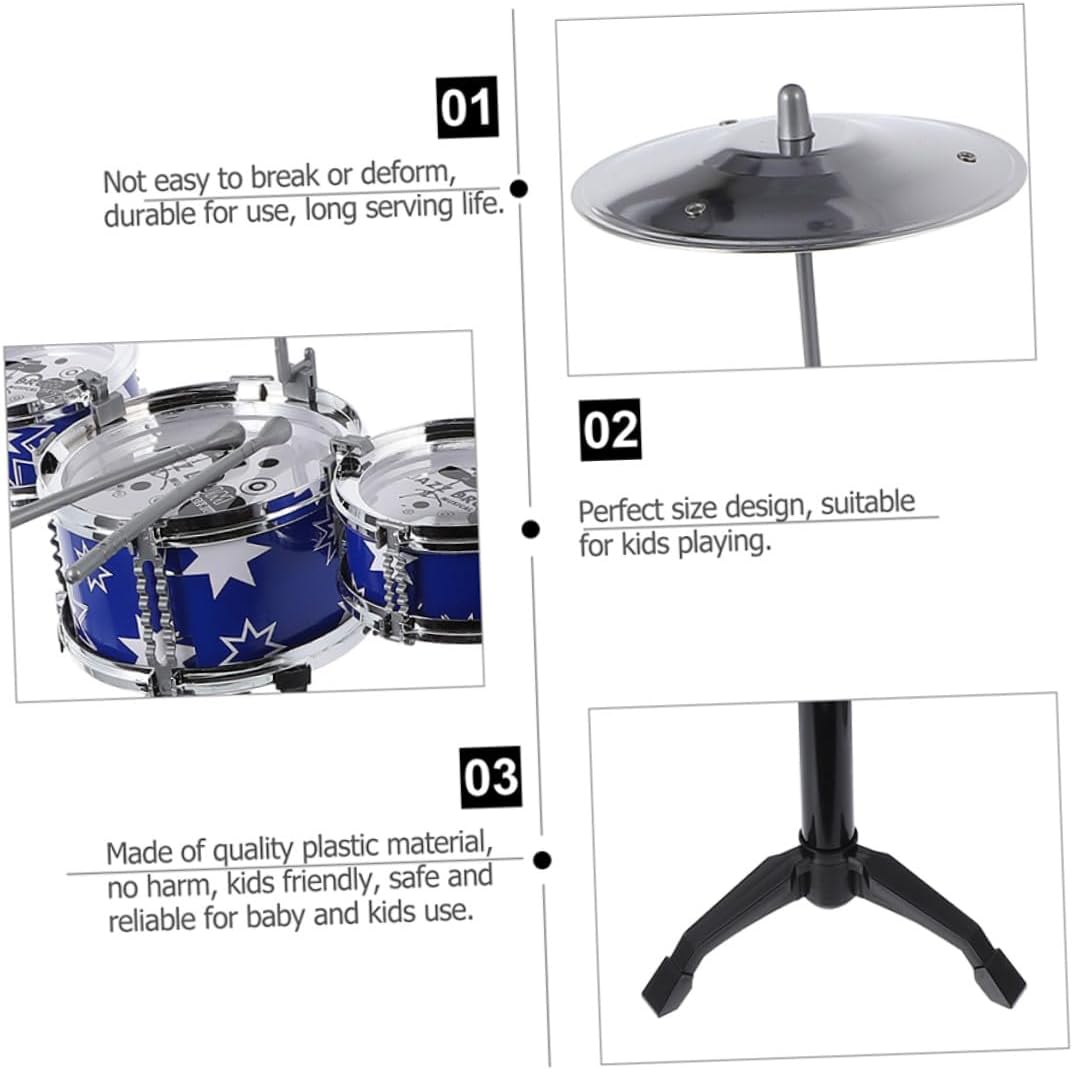 01

Not easy to break or deform, durable for use, long serving life.

02

Perfect size design, suitable for kids playing.

03

Made of quality plastic material, no harm, kids friendly, safe and reliable for baby and kids use.