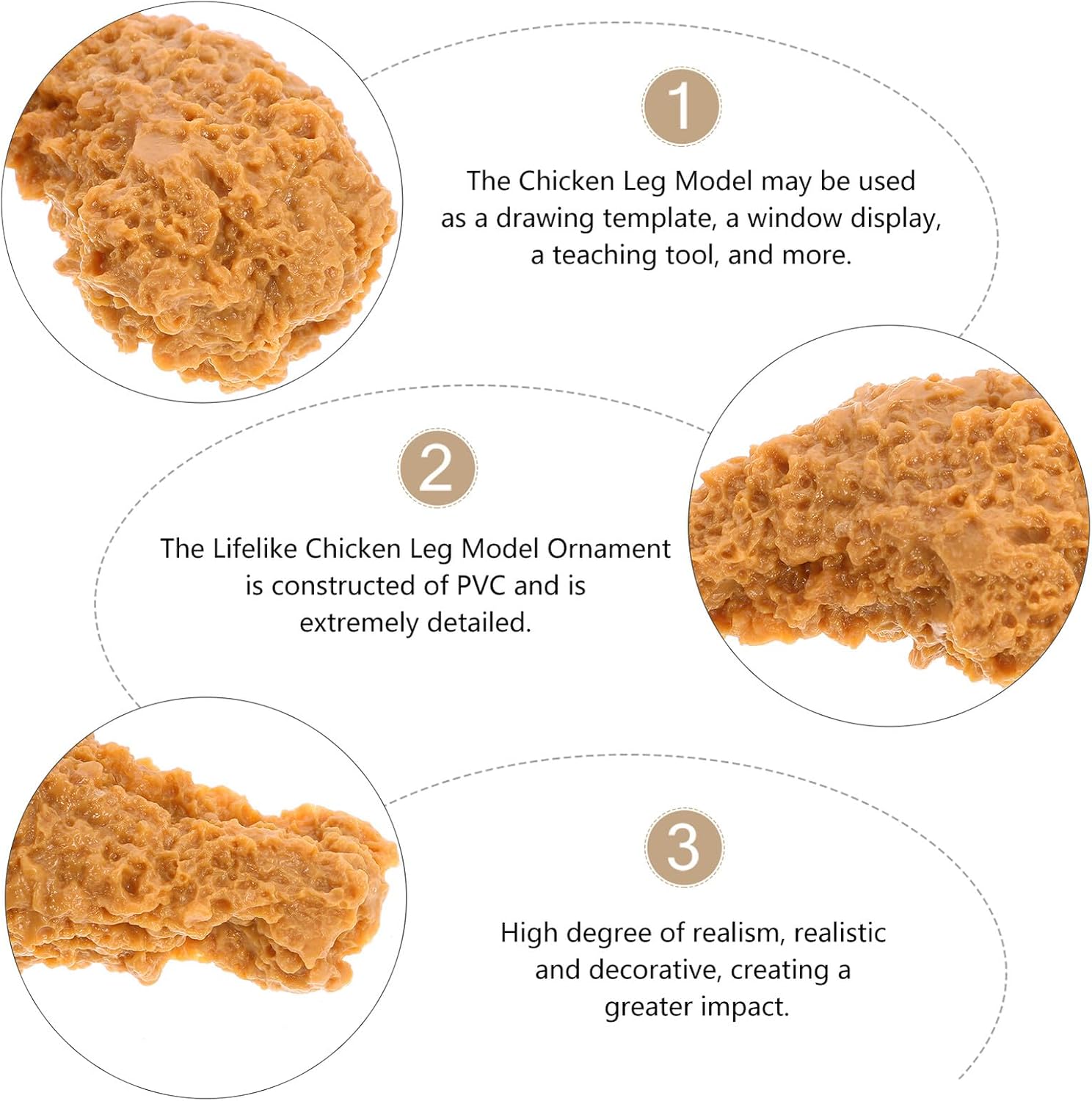 1

The Chicken Leg Model may be used as a drawing template, a window display, a teaching tool, and more.

2

The Lifelike Chicken Leg Model Ornament is constructed of PVC and is extremely detailed.

3

High degree of realism, realistic and decorative, creating a greater impact.