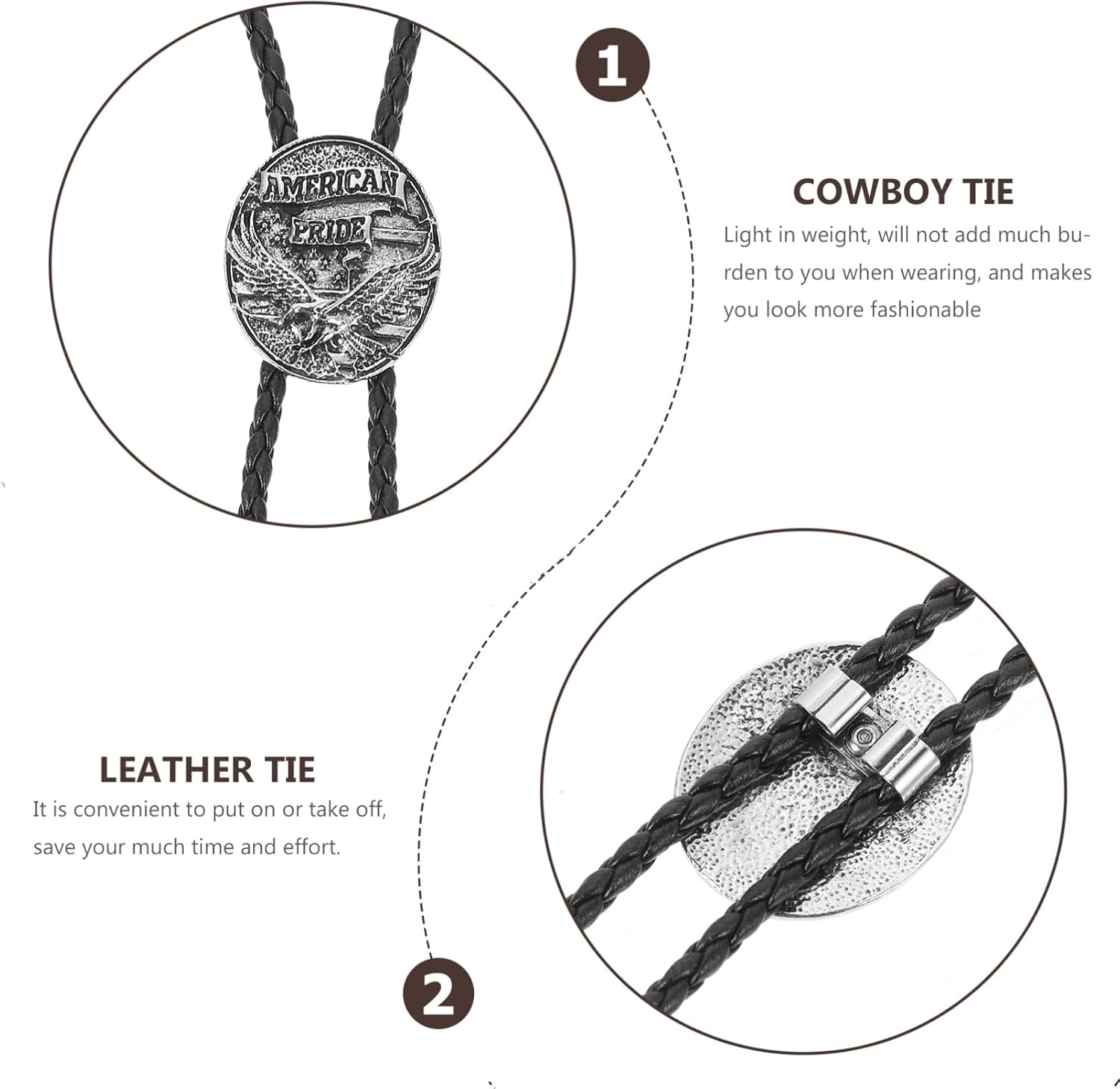 AMERICAN
PRIDE

1

COWBOY TIE
Light in weight, will not add much burden to you when wearing, and makes you look more fashionable

LEATHER TIE
It is convenient to put on or take off, save your much time and effort.

2