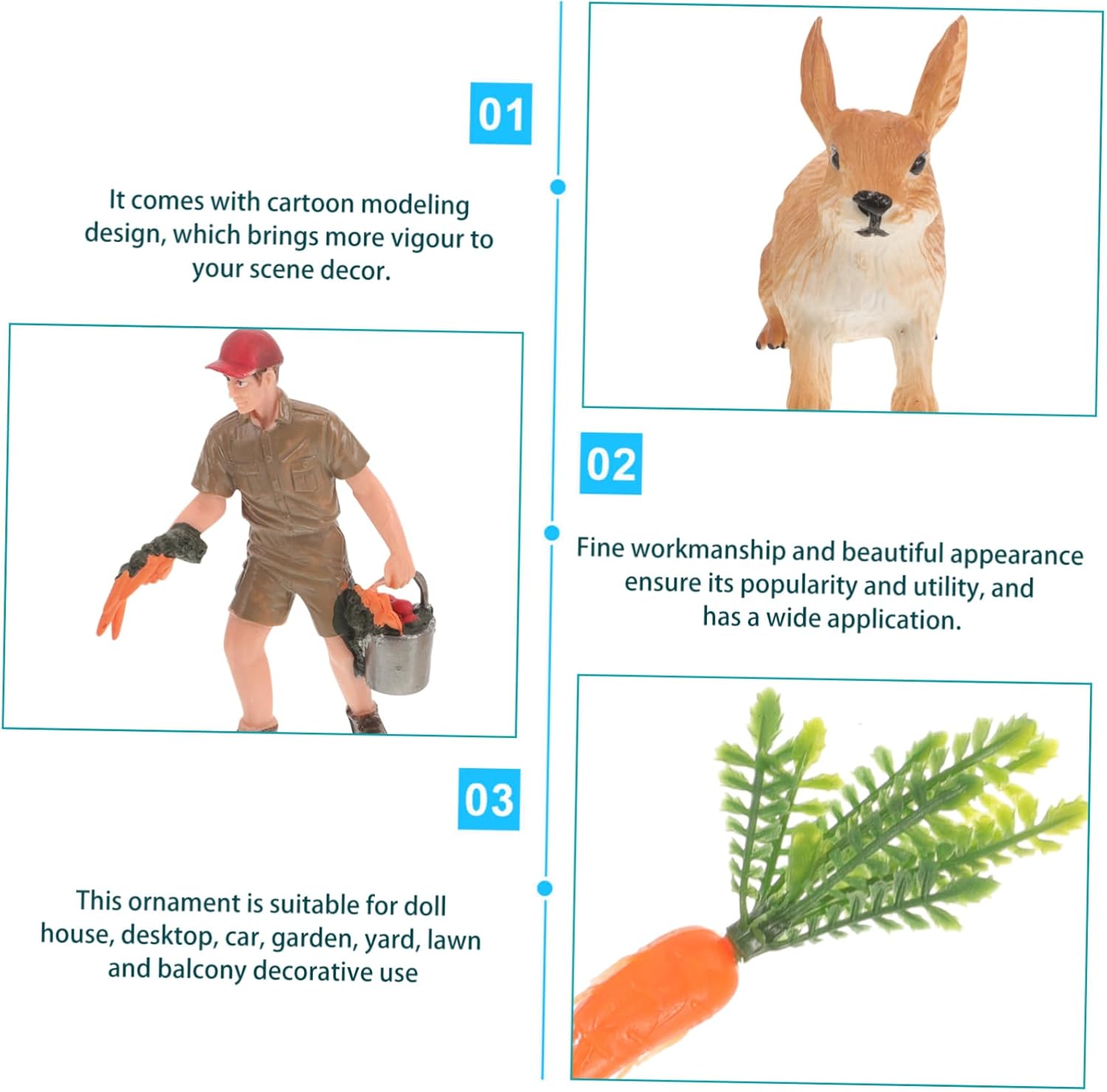 01

It comes with cartoon modeling design, which brings more vigour to your scene decor.

02

Fine workmanship and beautiful appearance ensure its popularity and utility, and has a wide application.

03

This ornament is suitable for doll house, desktop, car, garden, yard, lawn and balcony decorative use