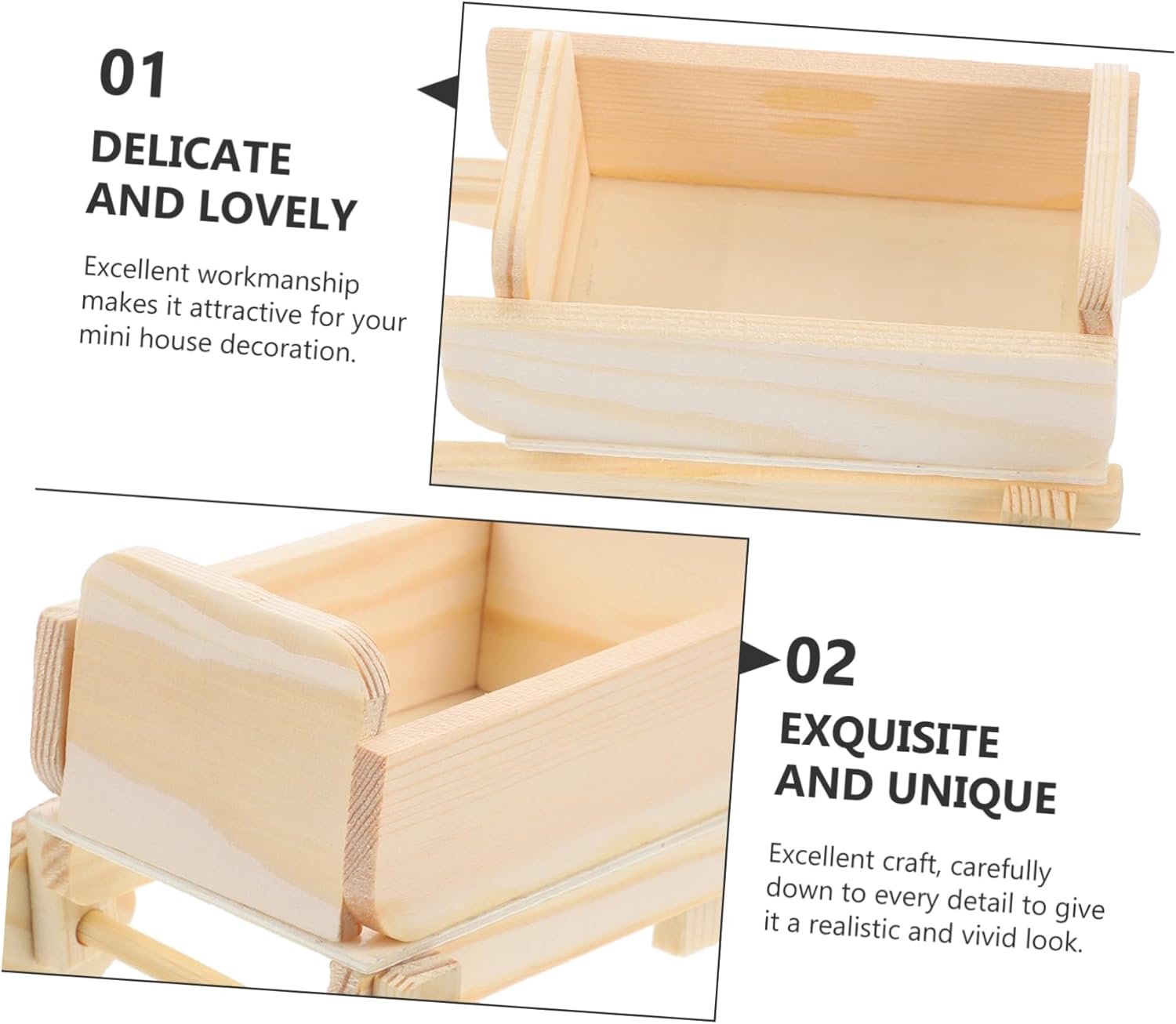 01

DELICATE AND LOVELY

Excellent workmanship makes it attractive for your mini house decoration.

02

EXQUISITE AND UNIQUE

Excellent craft, carefully down to every detail to give it a realistic and vivid look.