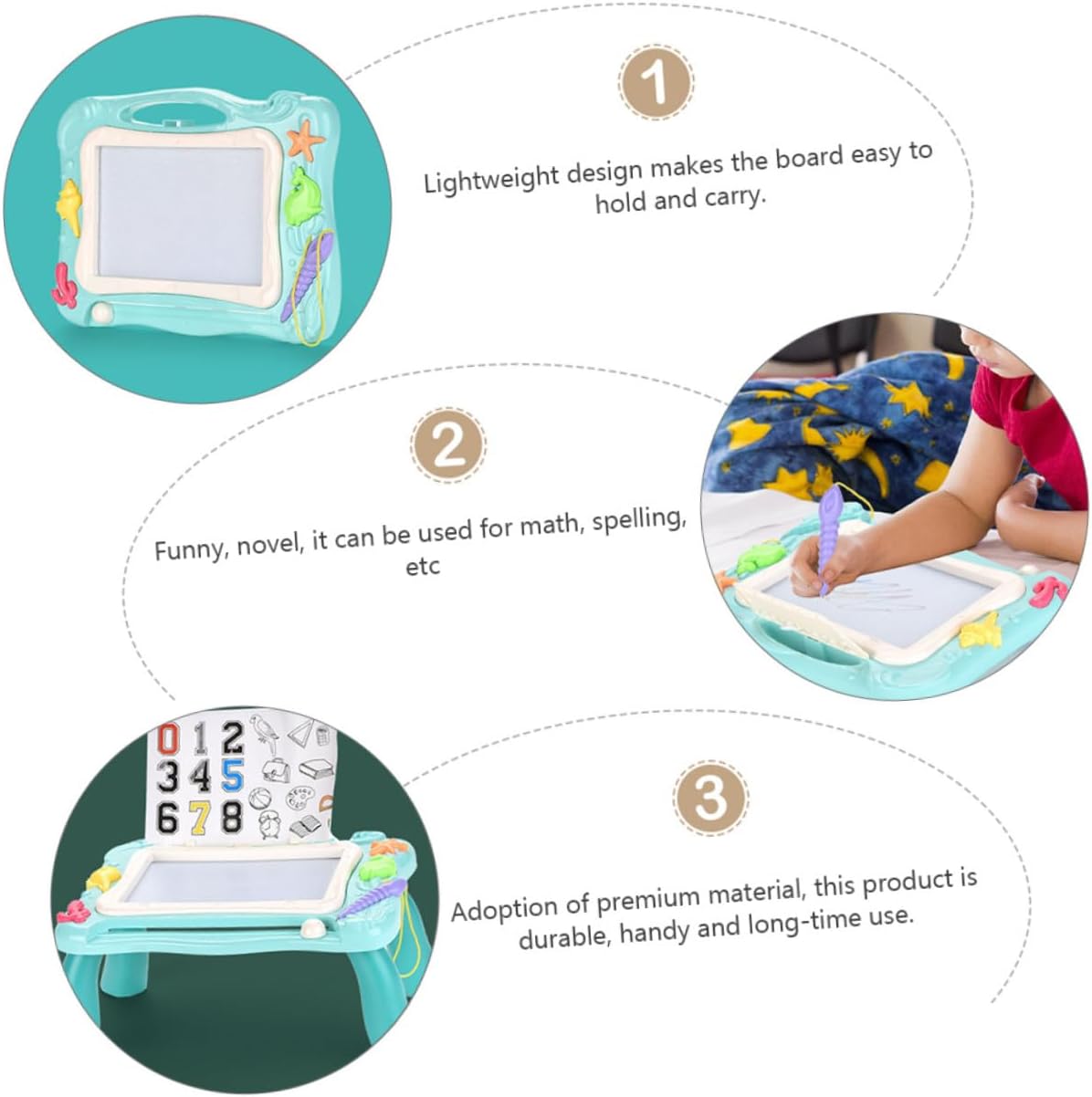 1

Lightweight design makes the board easy to hold and carry.

2

Funny, novel, it can be used for math, spelling, etc

0 1 2
3 4 5
6 7 8

3

Adoption of premium material, this product is durable, handy and long-time use.