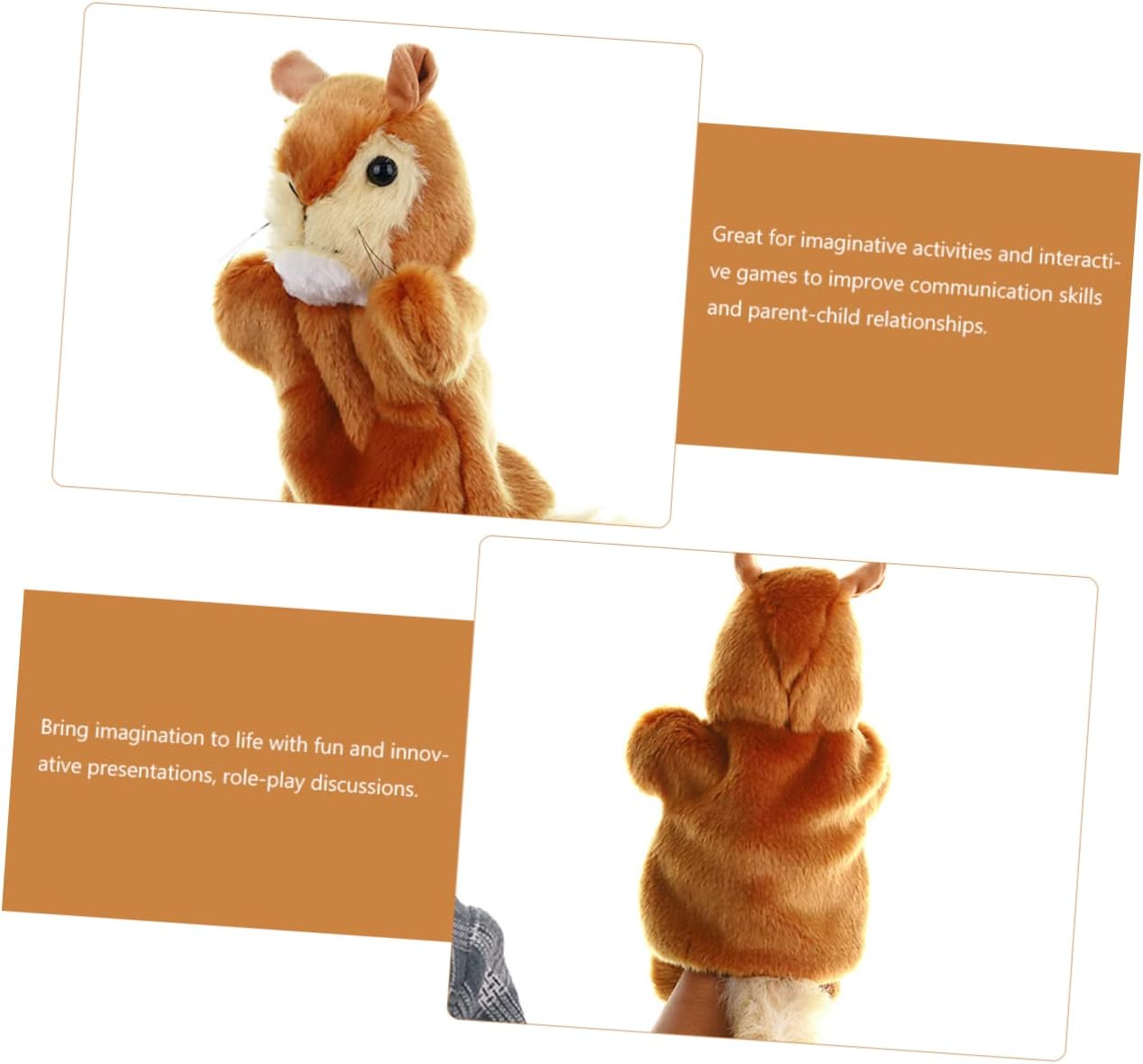 Great for imaginative activities and interactive games to improve communication skills and parent-child relationships.

Bring imagination to life with fun and innovative presentations, role-play discussions.