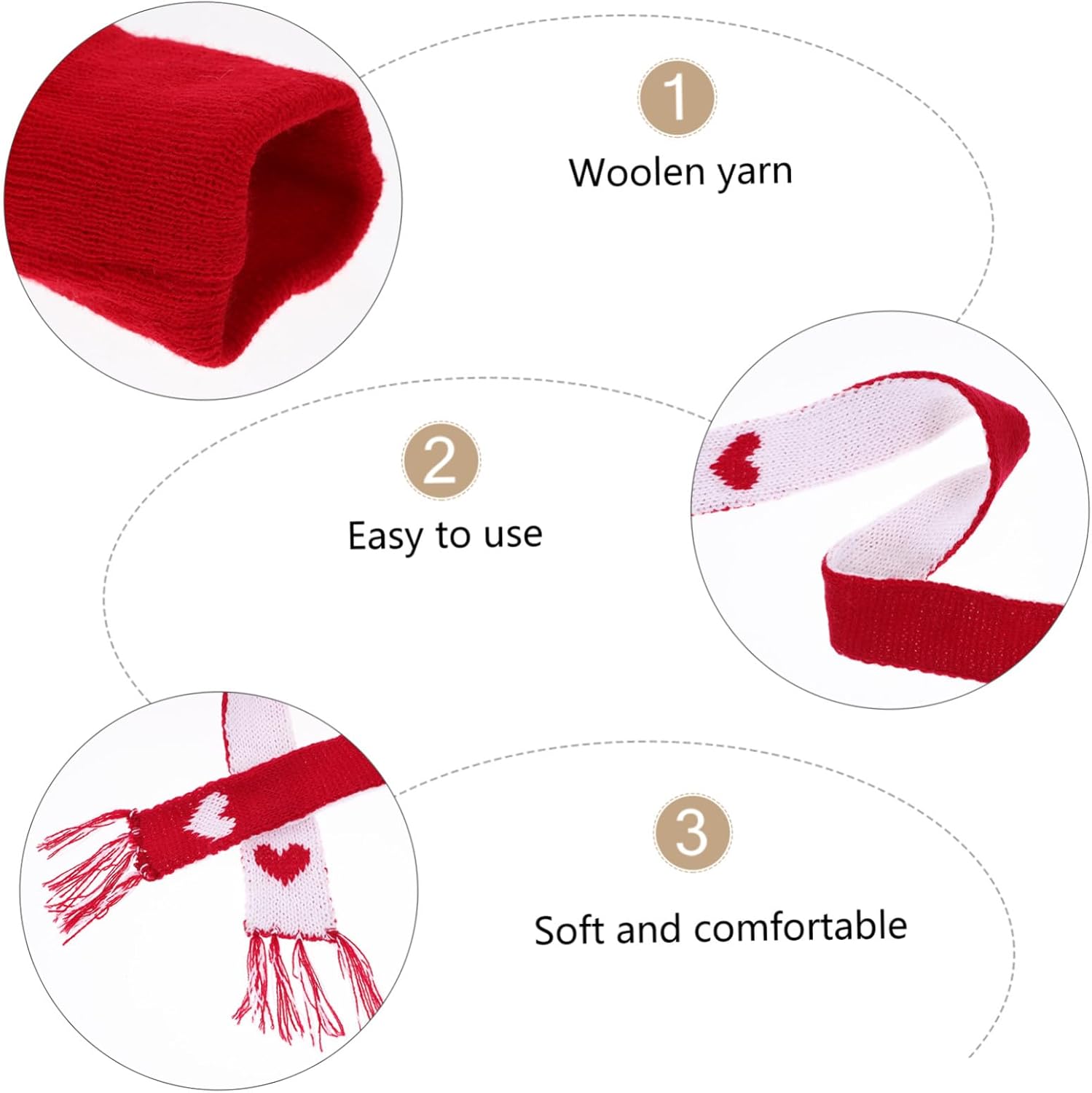 1

Woolen yarn

2

Easy to use

3

Soft and comfortable