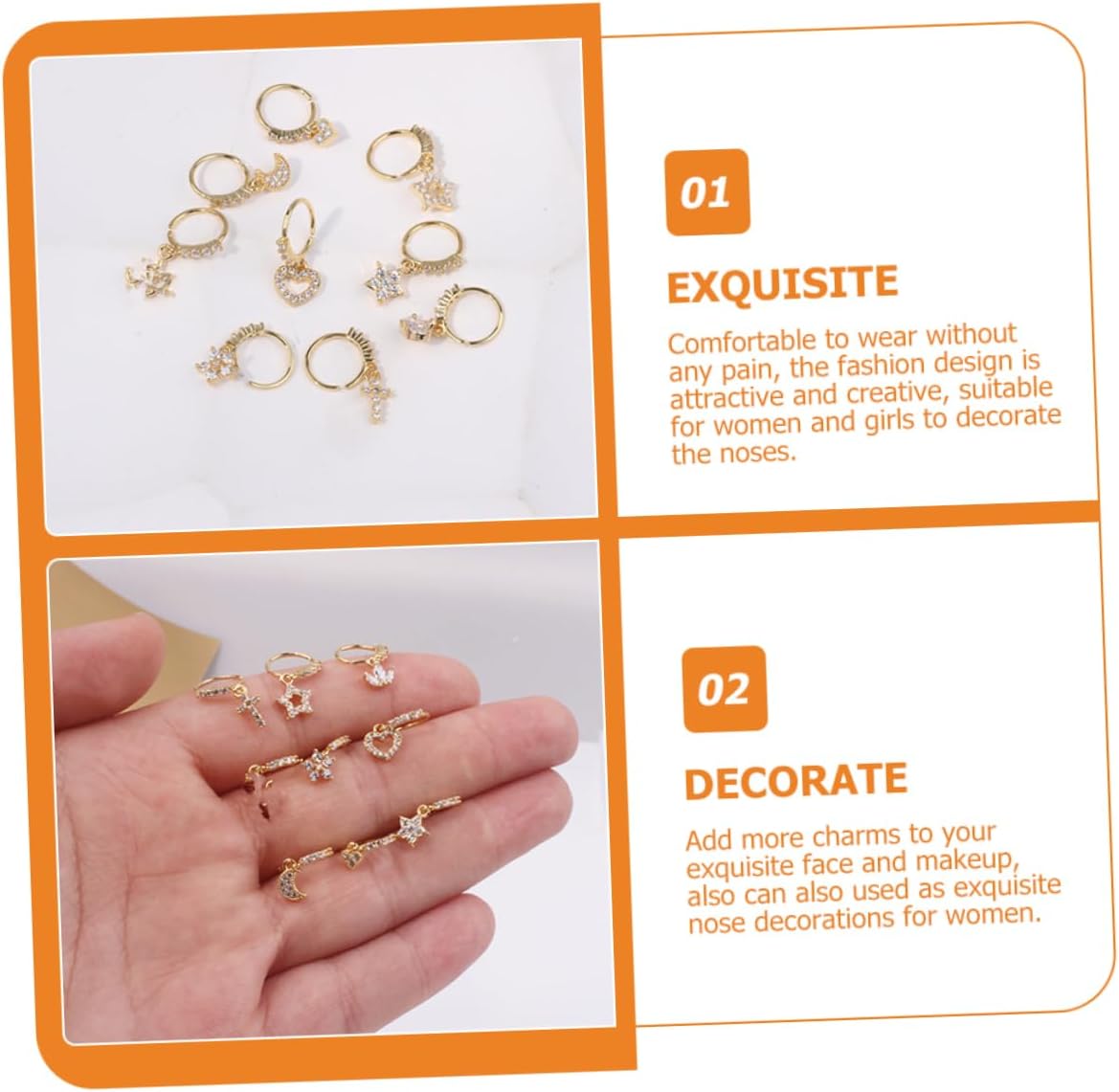 01

EXQUISITE

Comfortable to wear without any pain, the fashion design is attractive and creative, suitable for women and girls to decorate the noses.

02

DECORATE

Add more charms to your exquisite face and makeup, also can also used as exquisite nose decorations for women.