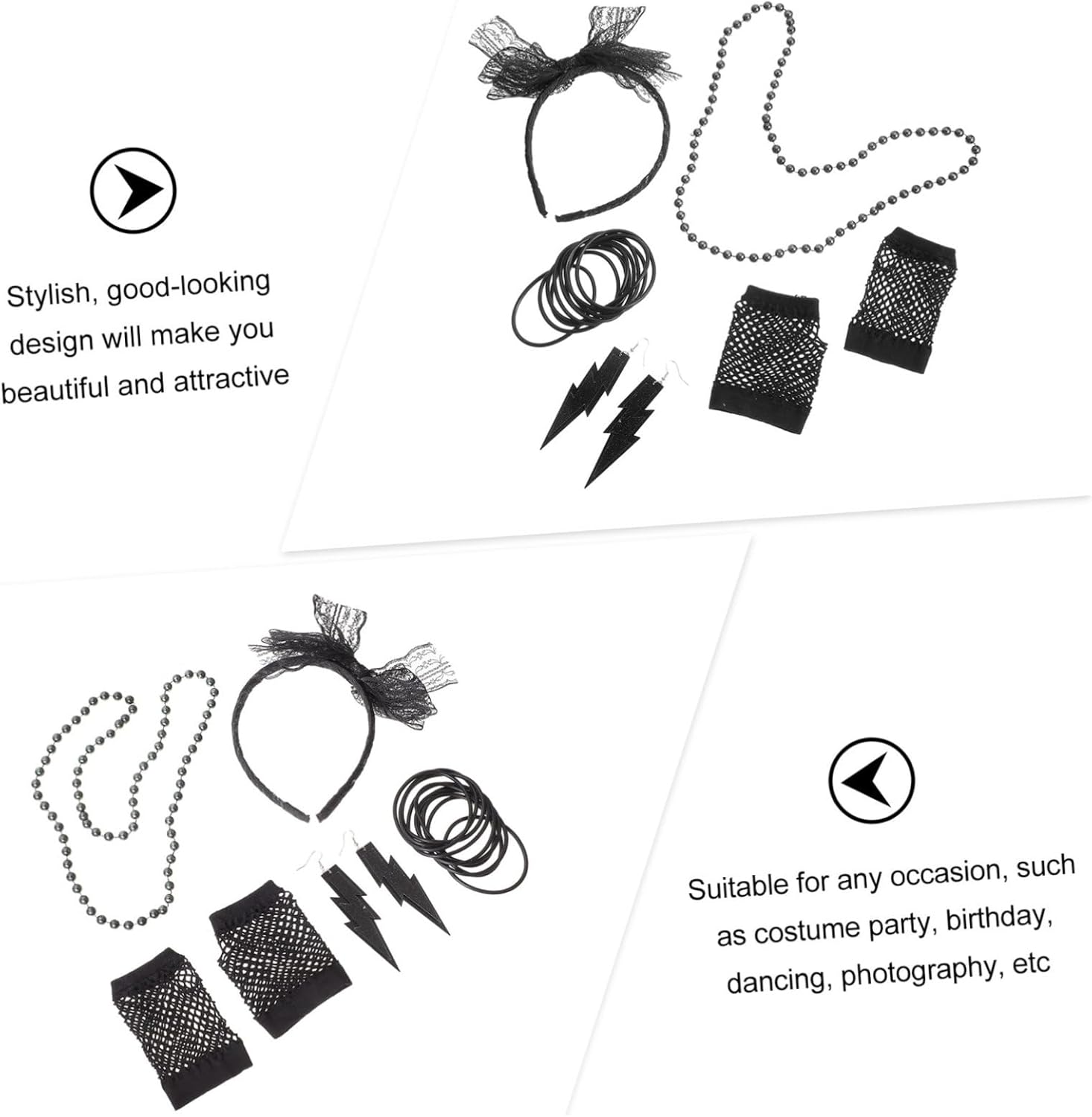 Stylish, good-looking design will make you beautiful and attractive

Suitable for any occasion, such as costume party, birthday, dancing, photography, etc