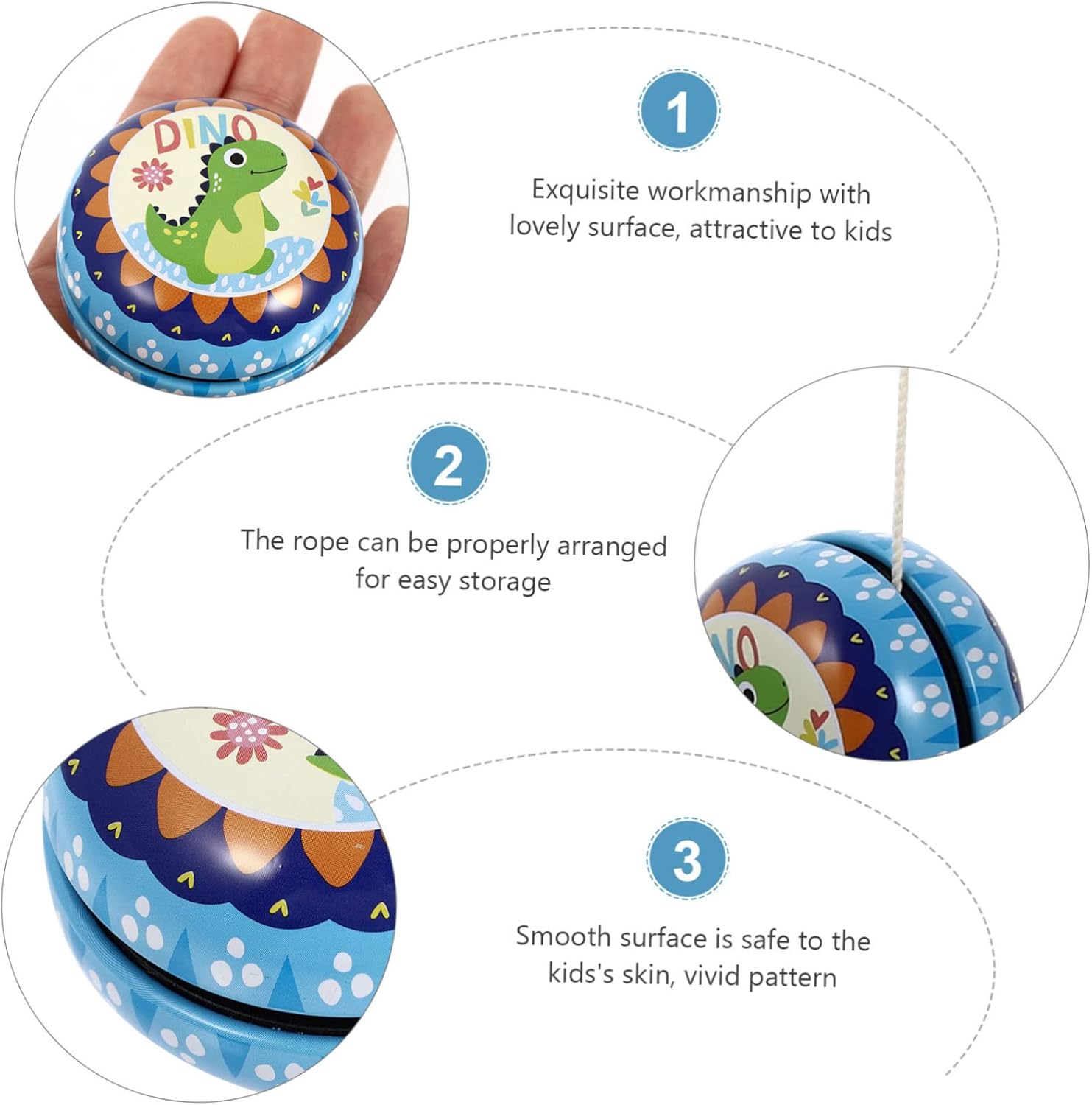 DINO

1

Exquisite workmanship with lovely surface, attractive to kids

2

The rope can be properly arranged for easy storage

NO

3

Smooth surface is safe to the kids's skin, vivid pattern