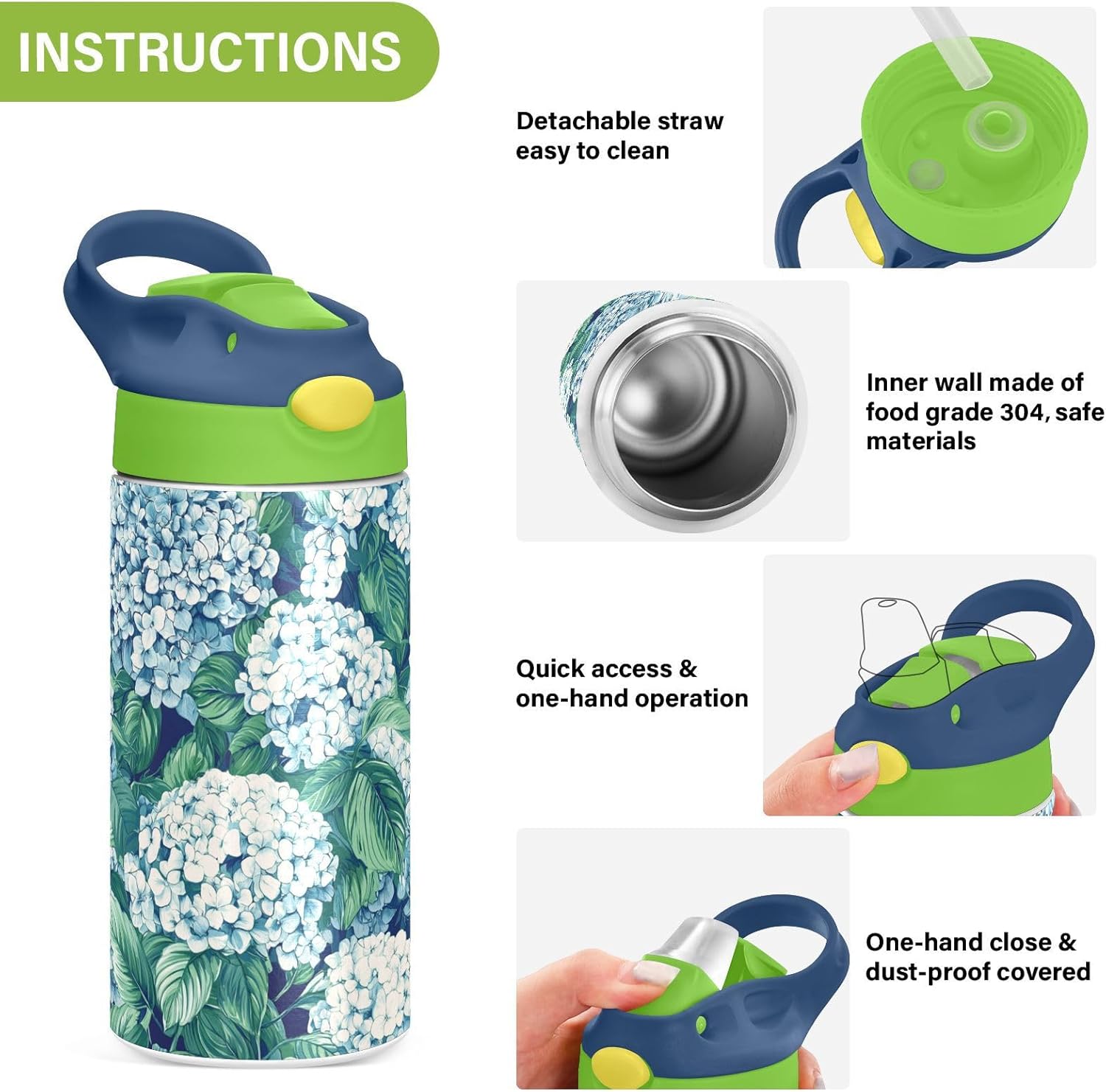 INSTRUCTIONS

Detachable straw easy to clean

Inner wall made of food grade 304, safe materials

Quick access & one-hand operation

One-hand close & dust-proof covered