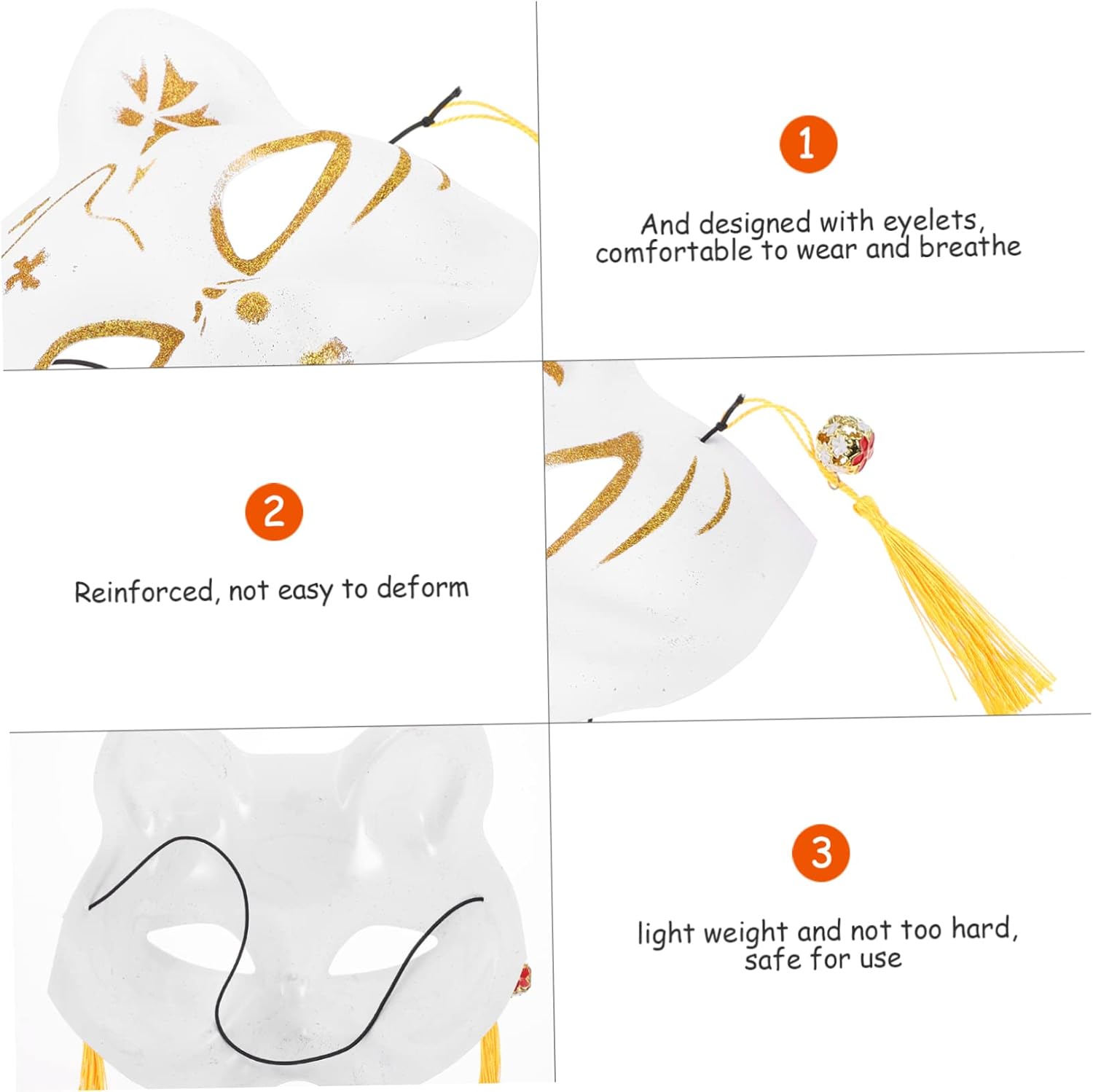 1

And designed with eyelets, comfortable to wear and breathe

2

Reinforced, not easy to deform

3

light weight and not too hard, safe for use