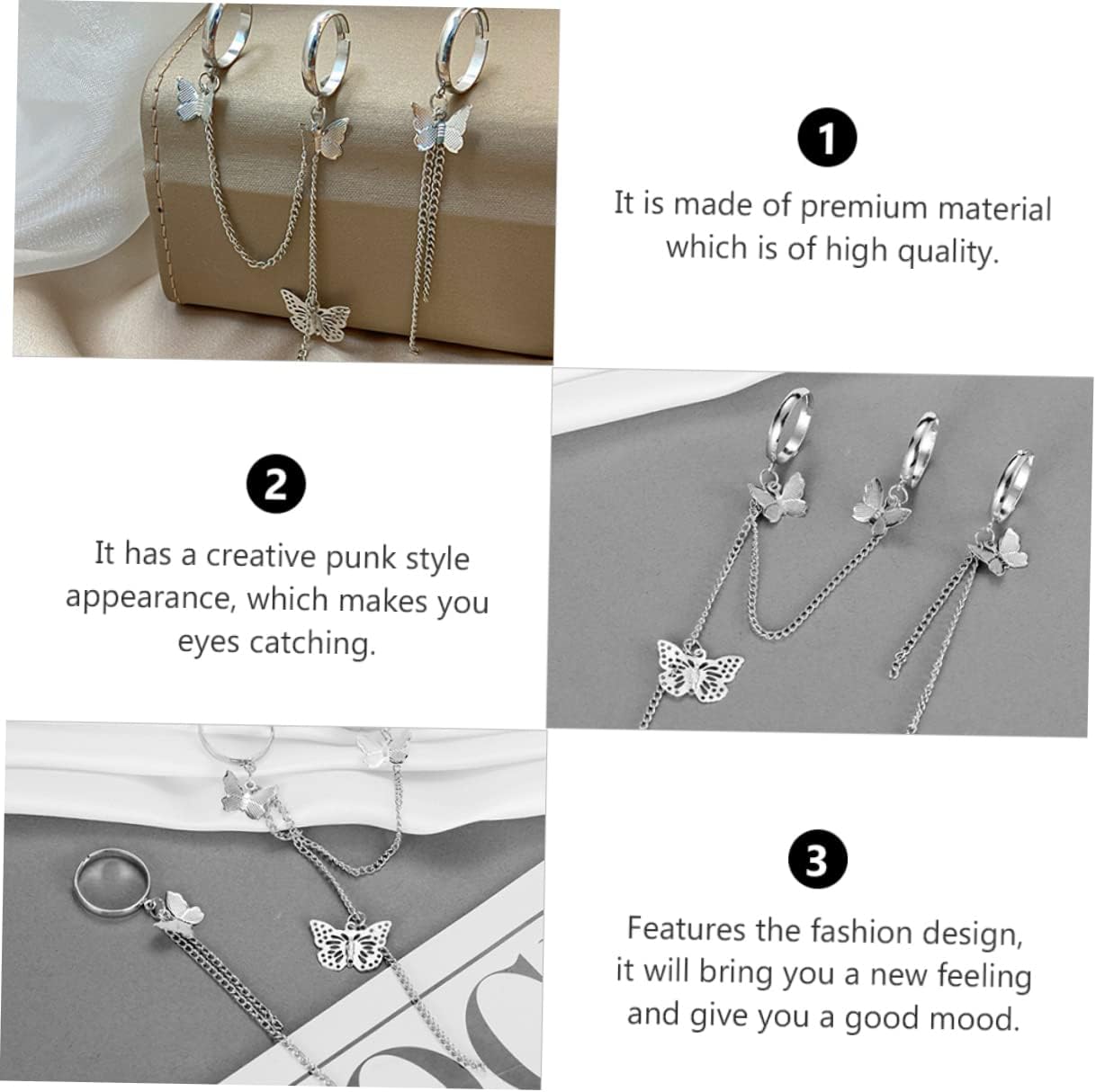 1

It is made of premium material which is of high quality.

2

It has a creative punk style appearance, which makes you eyes catching.

3

Features the fashion design, it will bring you a new feeling and give you a good mood.