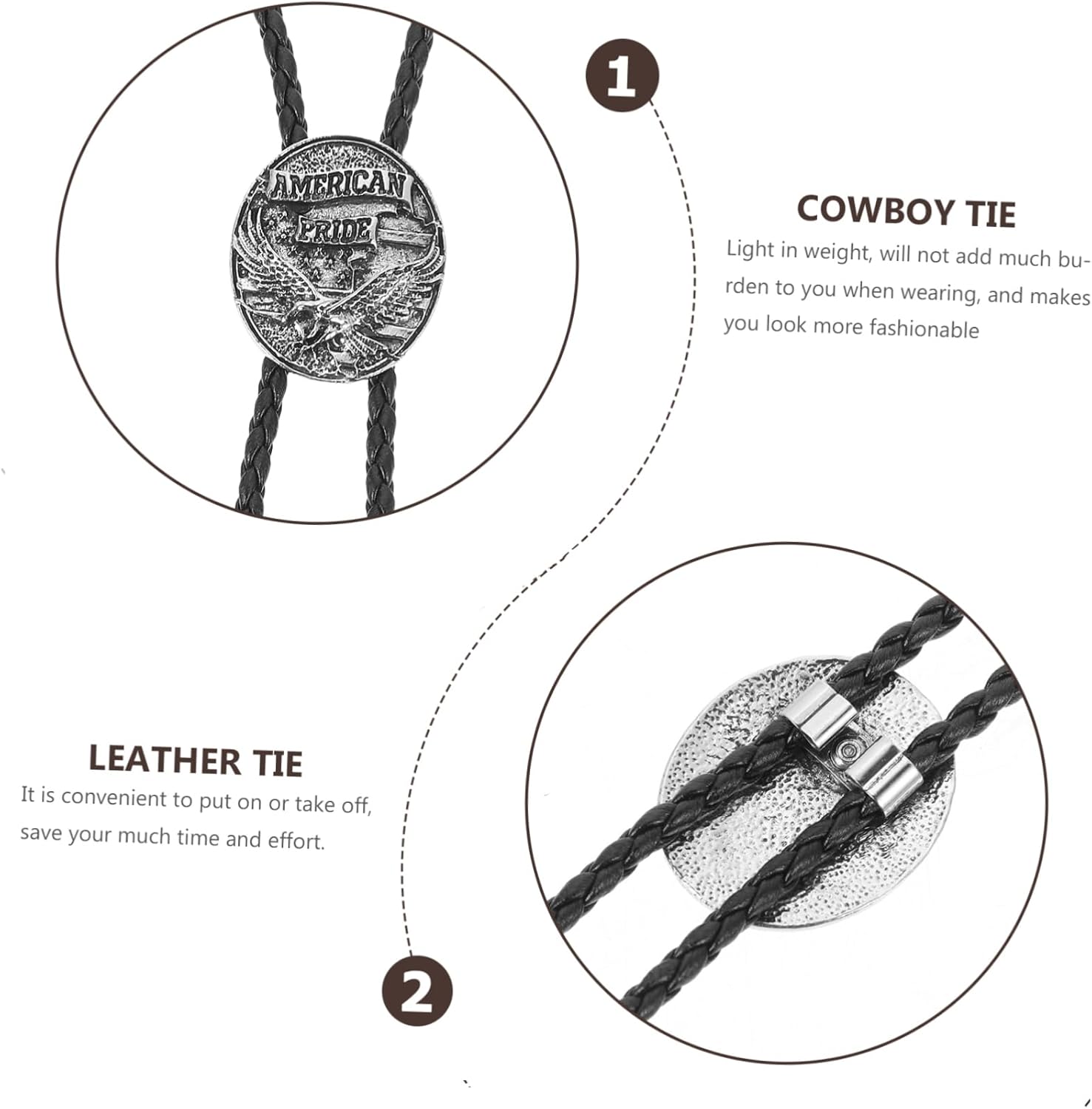 AMERICAN
PRIDE

1

COWBOY TIE
Light in weight, will not add much burden to you when wearing, and makes you look more fashionable

LEATHER TIE
It is convenient to put on or take off, save your much time and effort.

2