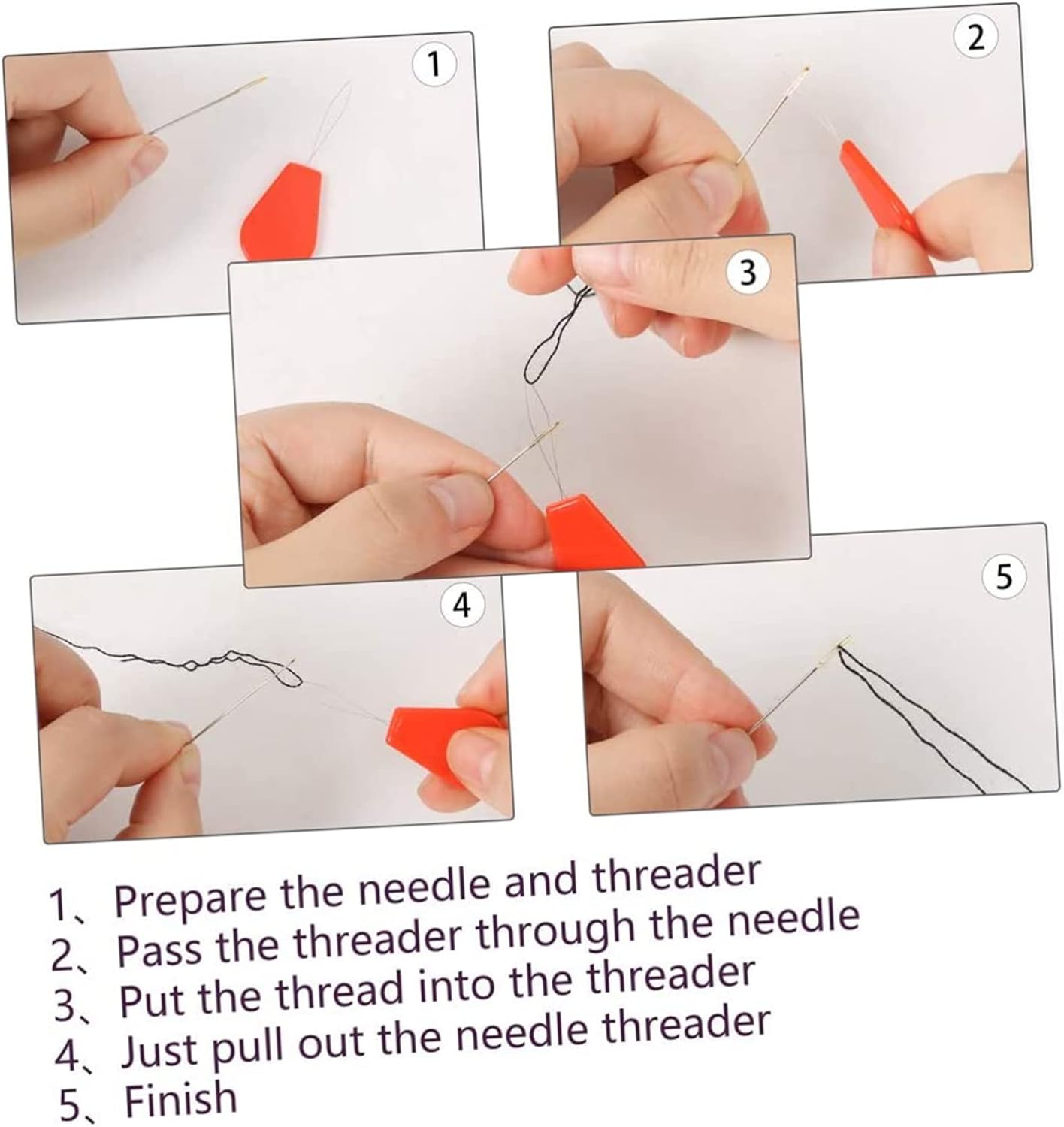 1

2

3

4

5

1、Prepare the needle and threader
2、Pass the threader through the needle
3、Put the thread into the threader
4、Just pull out the needle threader
5、Finish