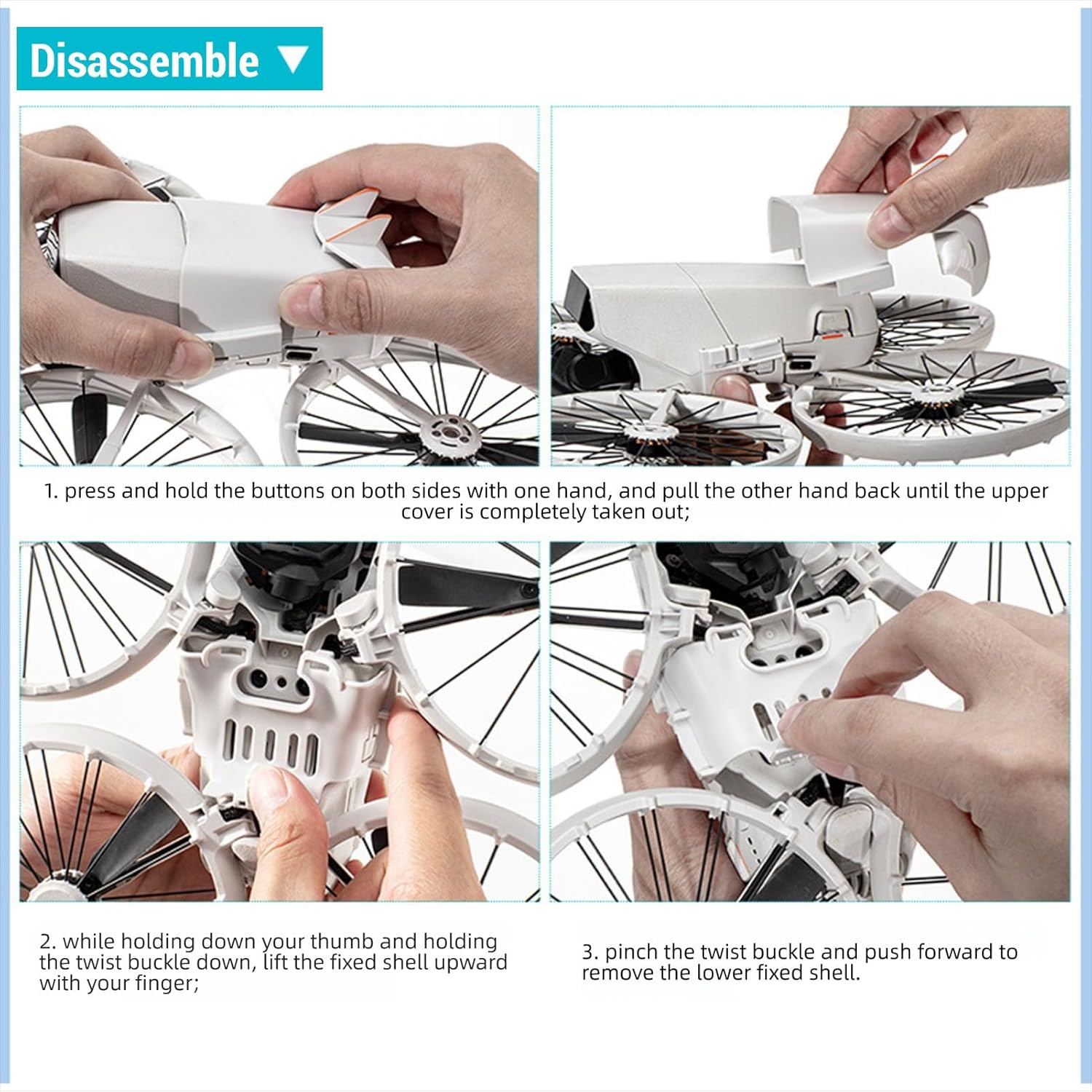 Disassemble ▼

1. press and hold the buttons on both sides with one hand, and pull the other hand back until the upper cover is completely taken out;

2. while holding down your thumb and holding the twist buckle down, lift the fixed shell upward with your finger;

3. pinch the twist buckle and push forward to remove the lower fixed shell.