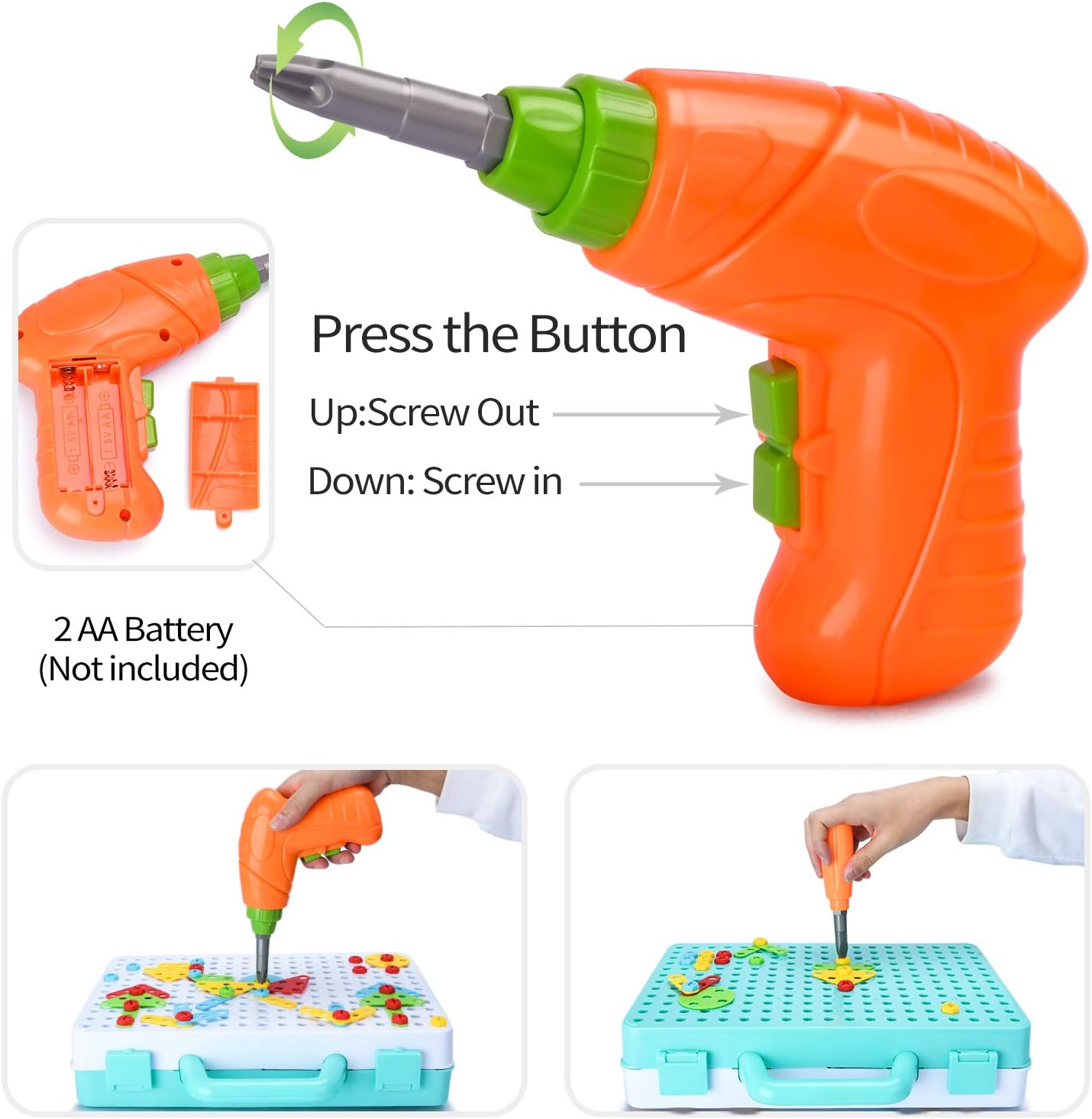 Press the Button

Up:Screw Out

Down: Screw in

1.5V AA

1.5V AA

2 AA Battery
(Not included)