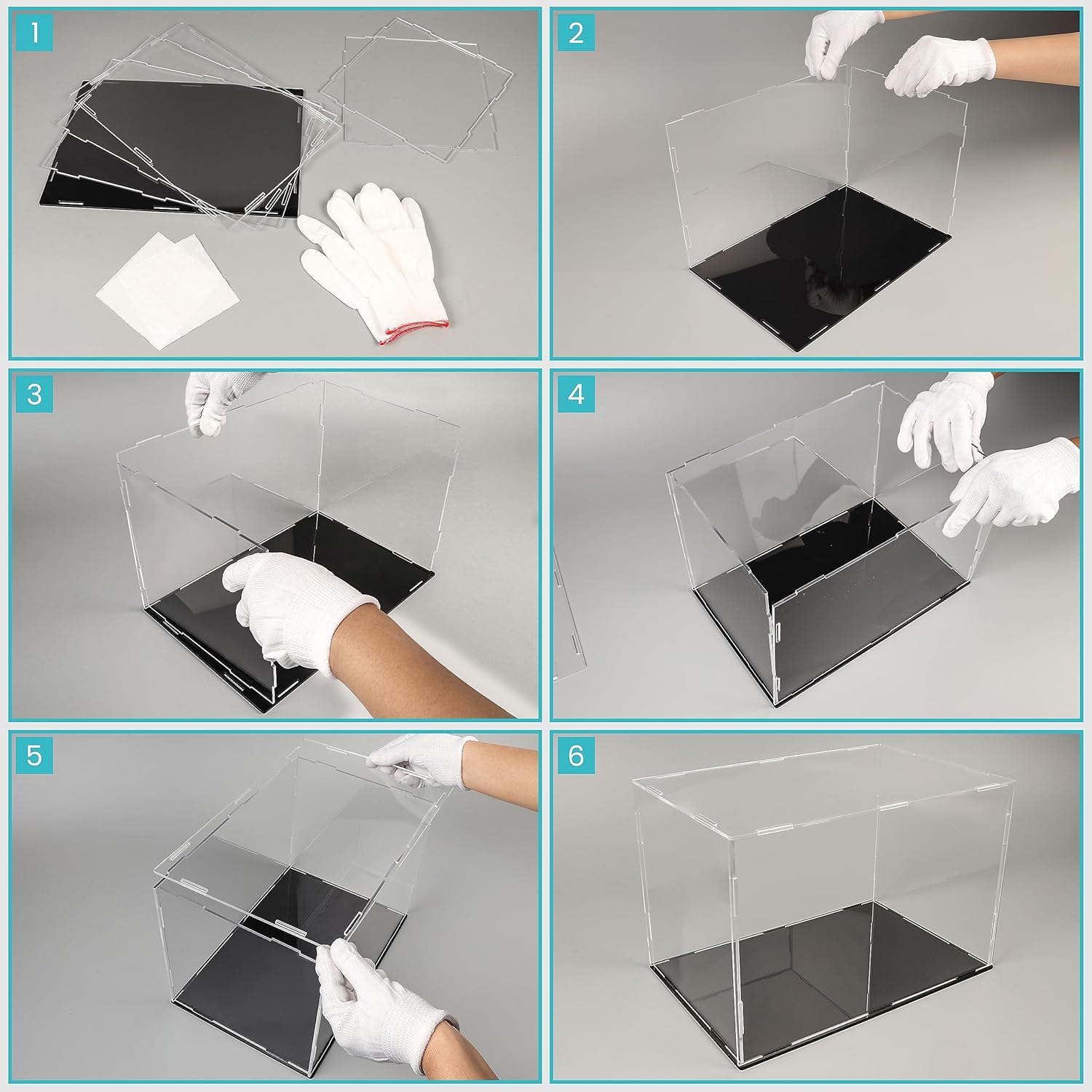 1

2

3

4

5

6