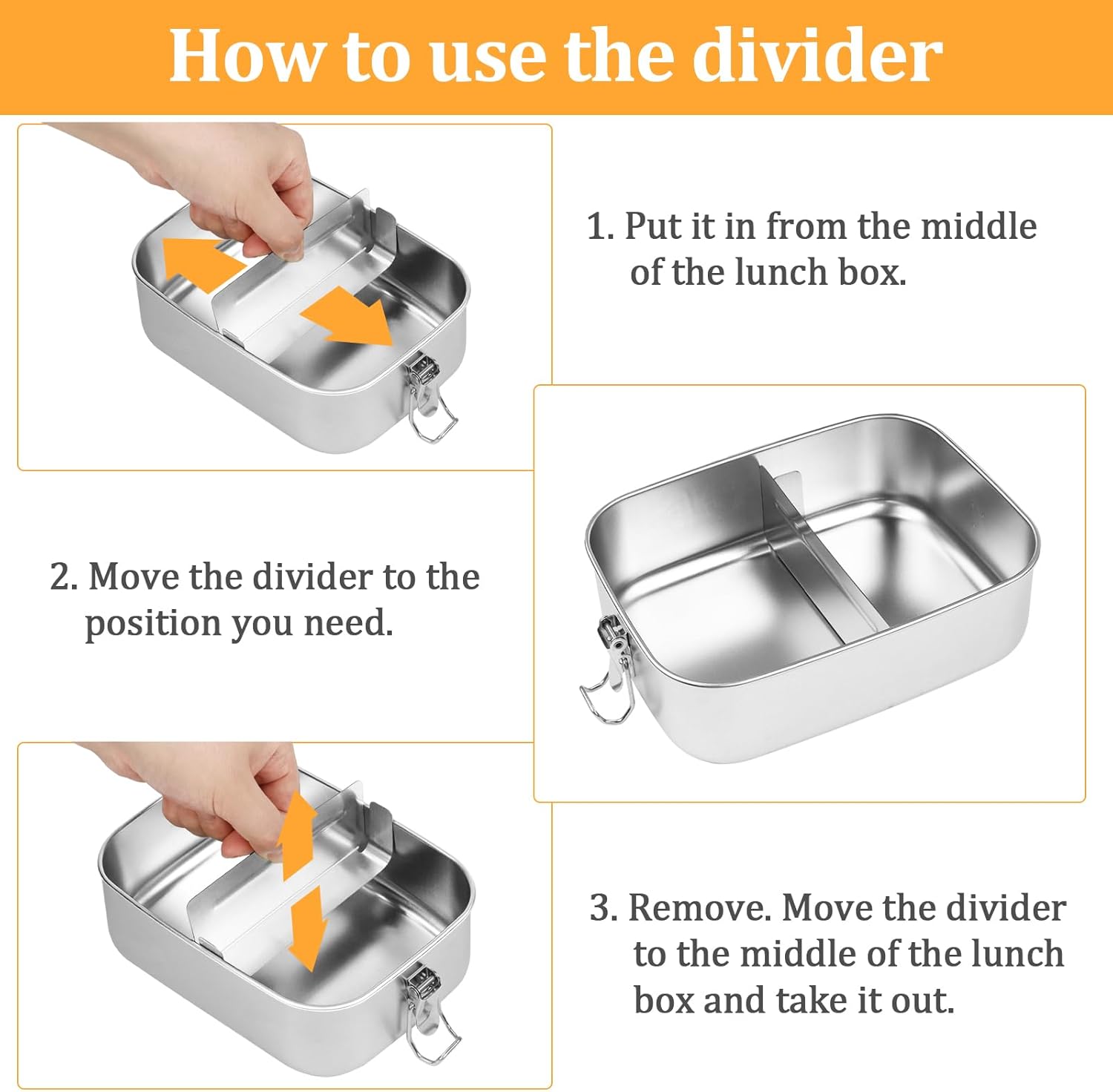 How to use the divider

1. Put it in from the middle of the lunch box.

2. Move the divider to the position you need.

3. Remove. Move the divider to the middle of the lunch box and take it out.