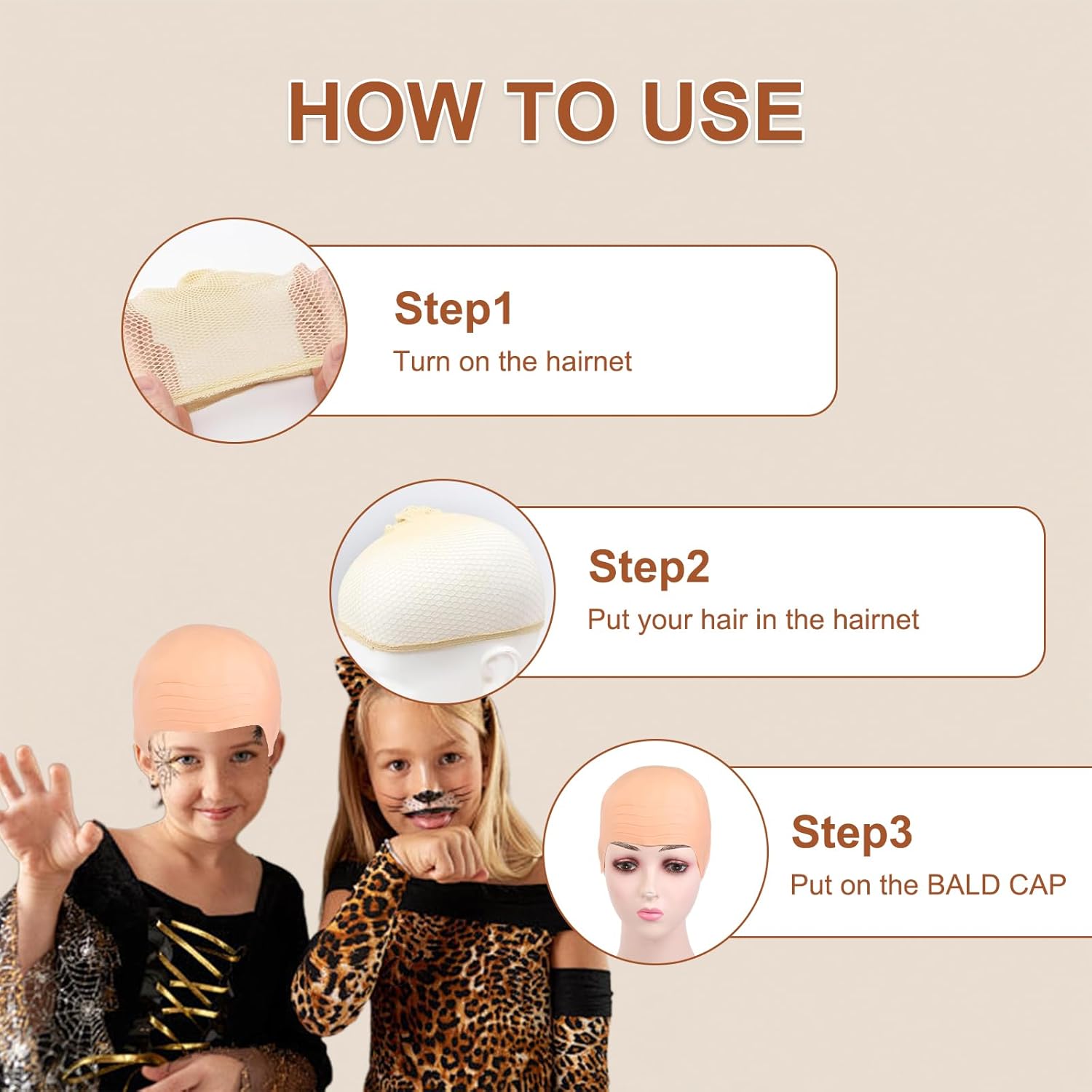 HOW TO USE

Step1
Turn on the hairnet

Step2
Put your hair in the hairnet

Step3
Put on the BALD CAP