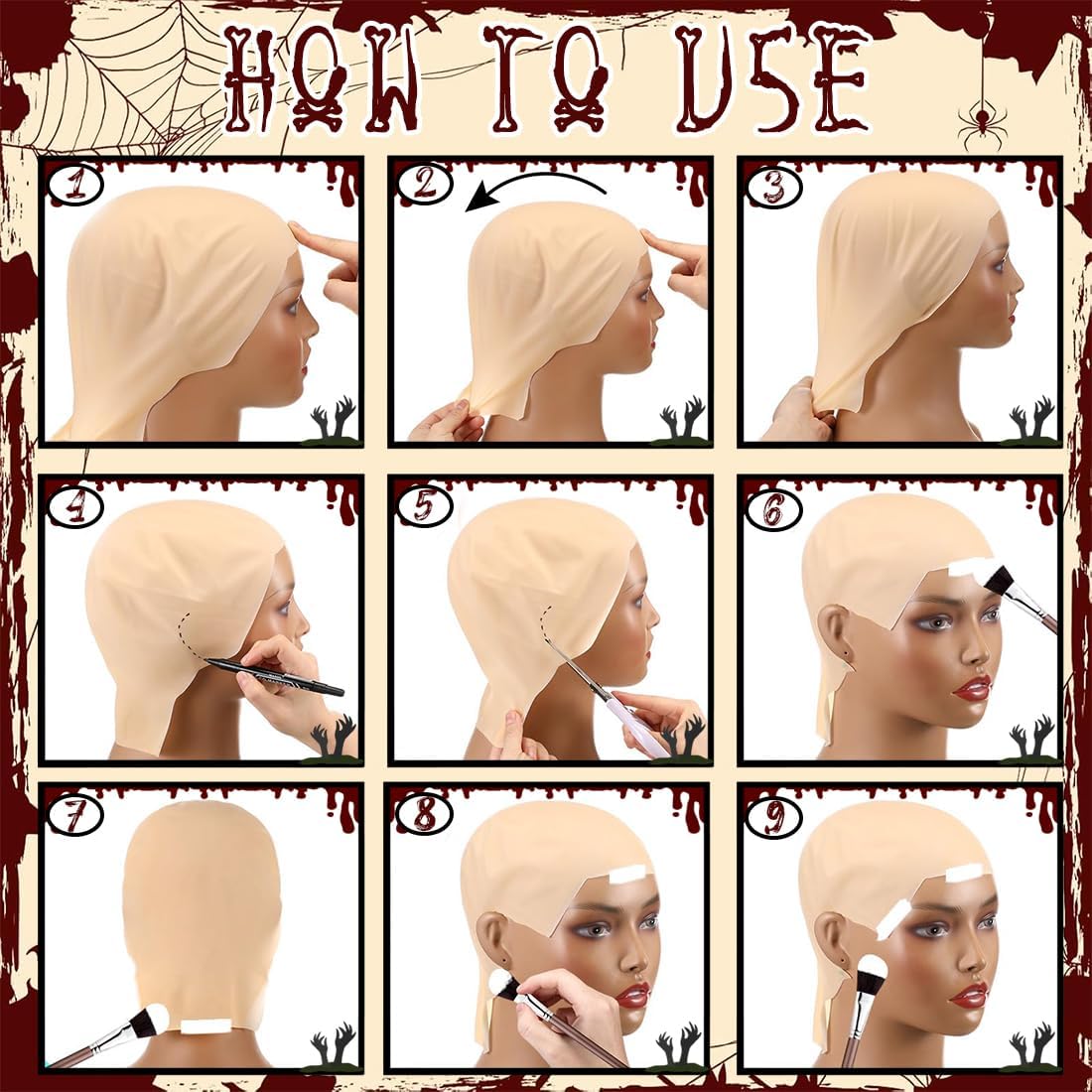 HOW TO USE

1

2

3

4

5

6

7

8

9