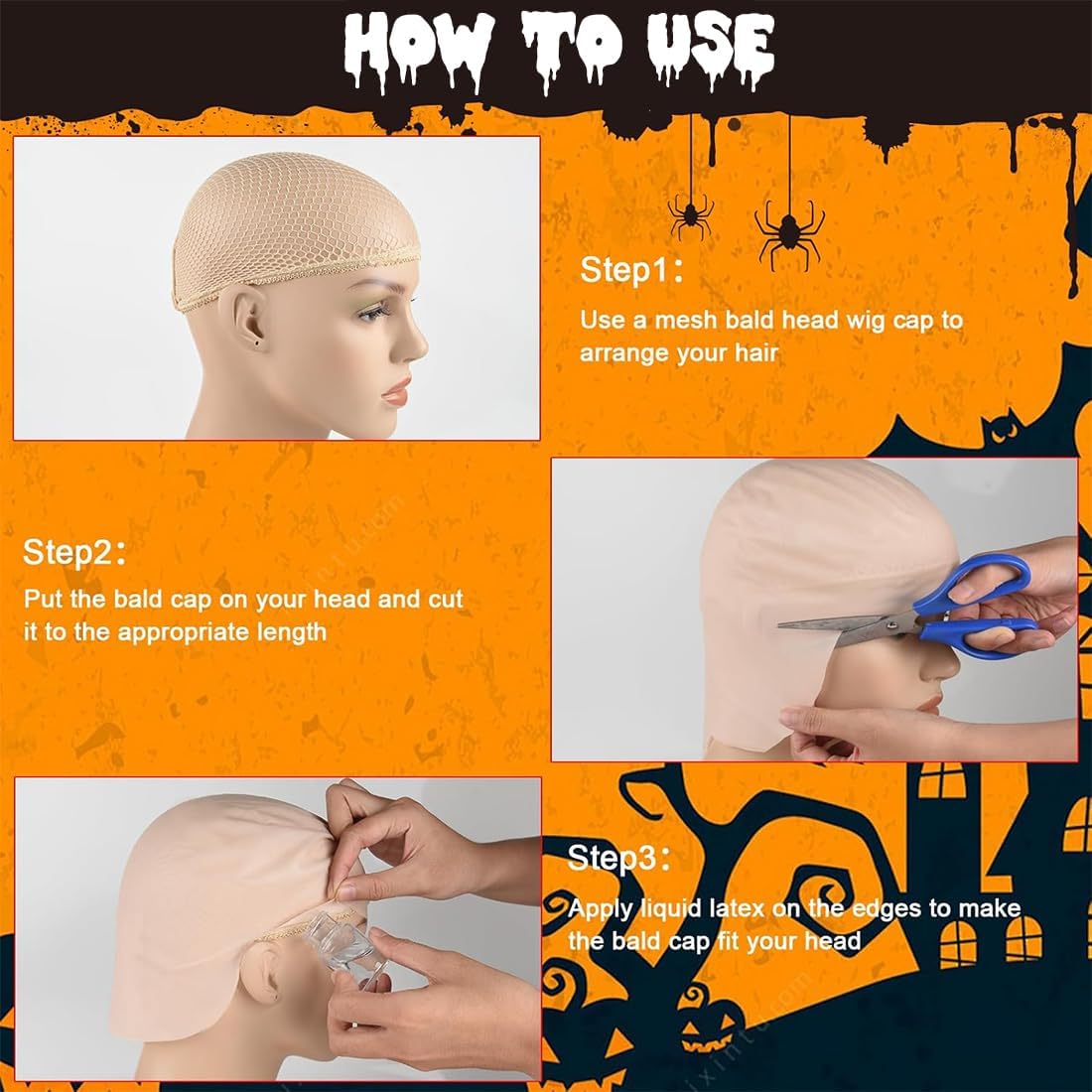 HOW TO USE

Step1:

Use a mesh bald head wig cap to arrange your hair

Step2:

Put the bald cap on your head and cut it to the appropriate length

Step3:

Apply liquid latex on the edges to make the bald cap fit your head