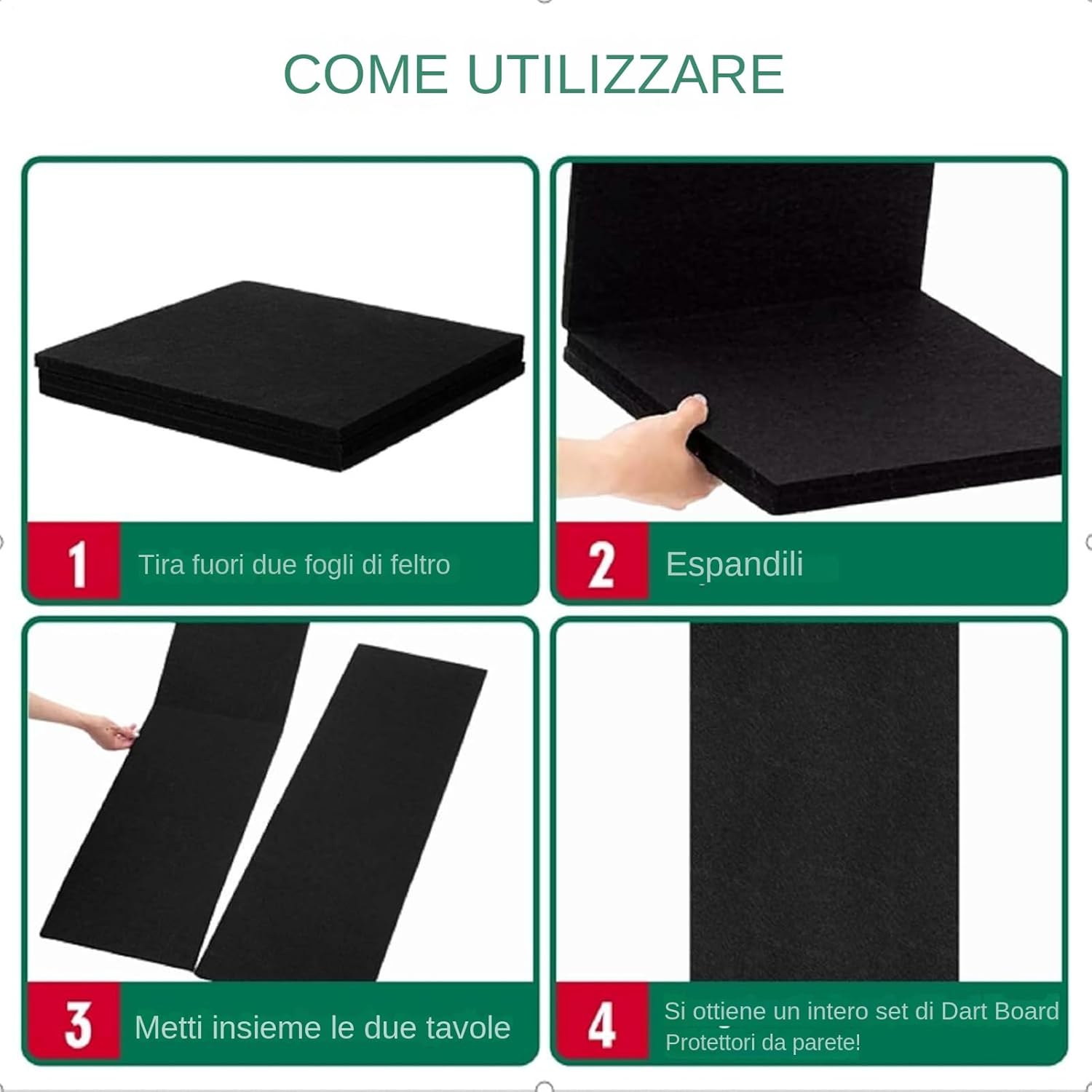 COME UTILIZZARE

1 Tira fuori due fogli di feltro

2 Espandili

3 Metti insieme le due tavole

4 Si ottiene un intero set di Dart Board Protettori da parete!