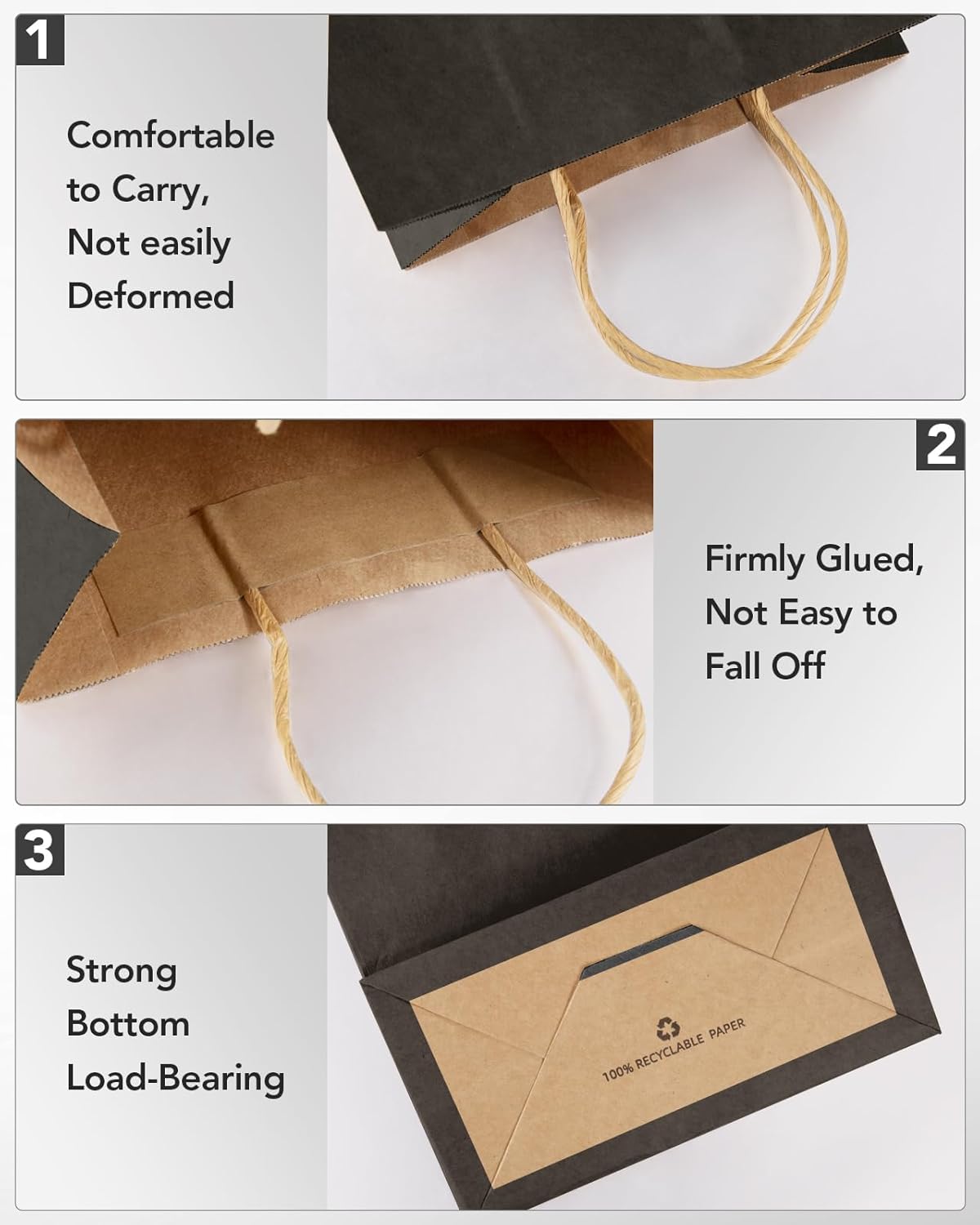 1

Comfortable to Carry, Not easily Deformed

2

Firmly Glued, Not Easy to Fall Off

3

Strong Bottom Load-Bearing

100% RECYCLABLE PAPER