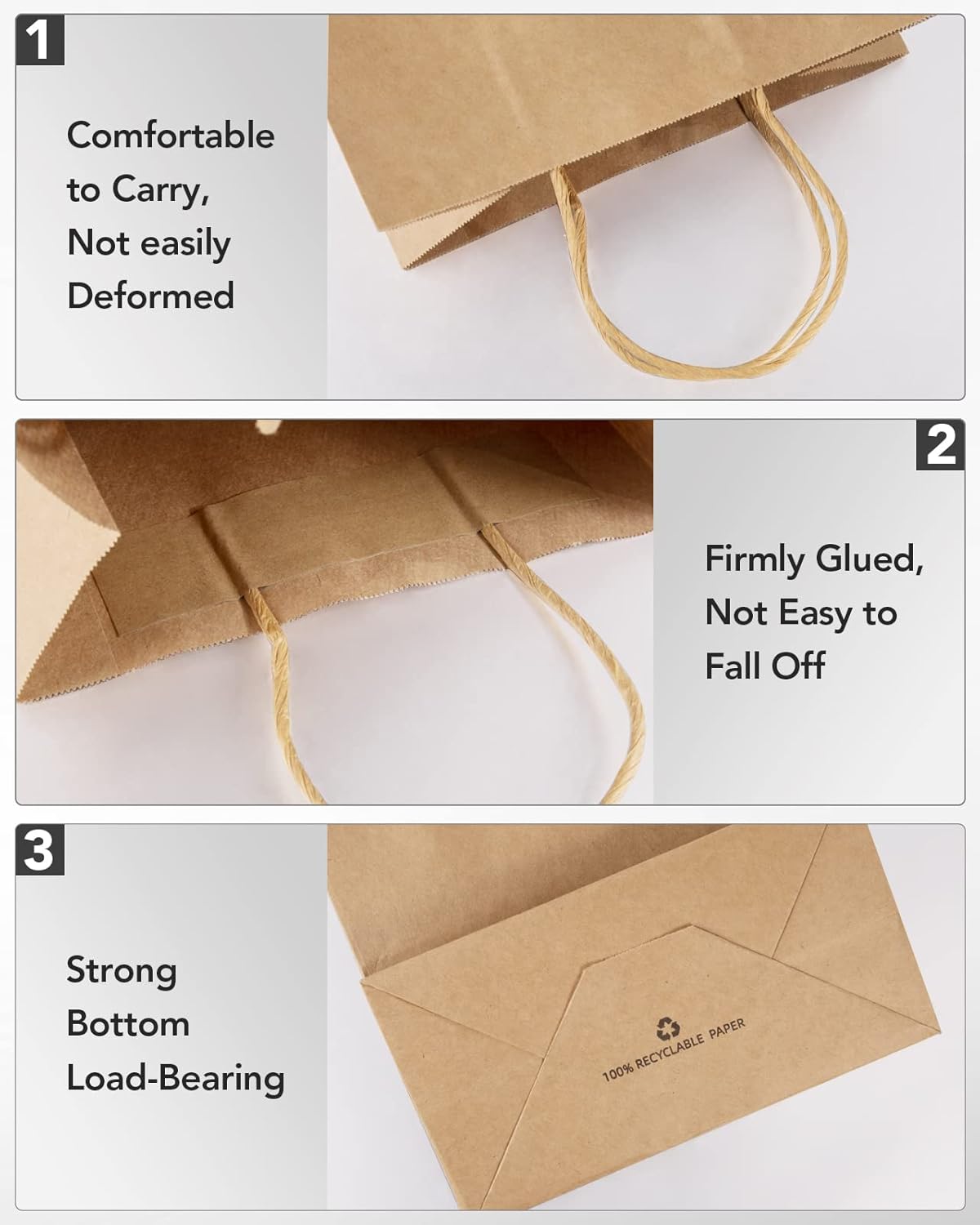 1

Comfortable to Carry, Not easily Deformed

2

Firmly Glued, Not Easy to Fall Off

3

Strong Bottom Load-Bearing

100% RECYCLABLE PAPER