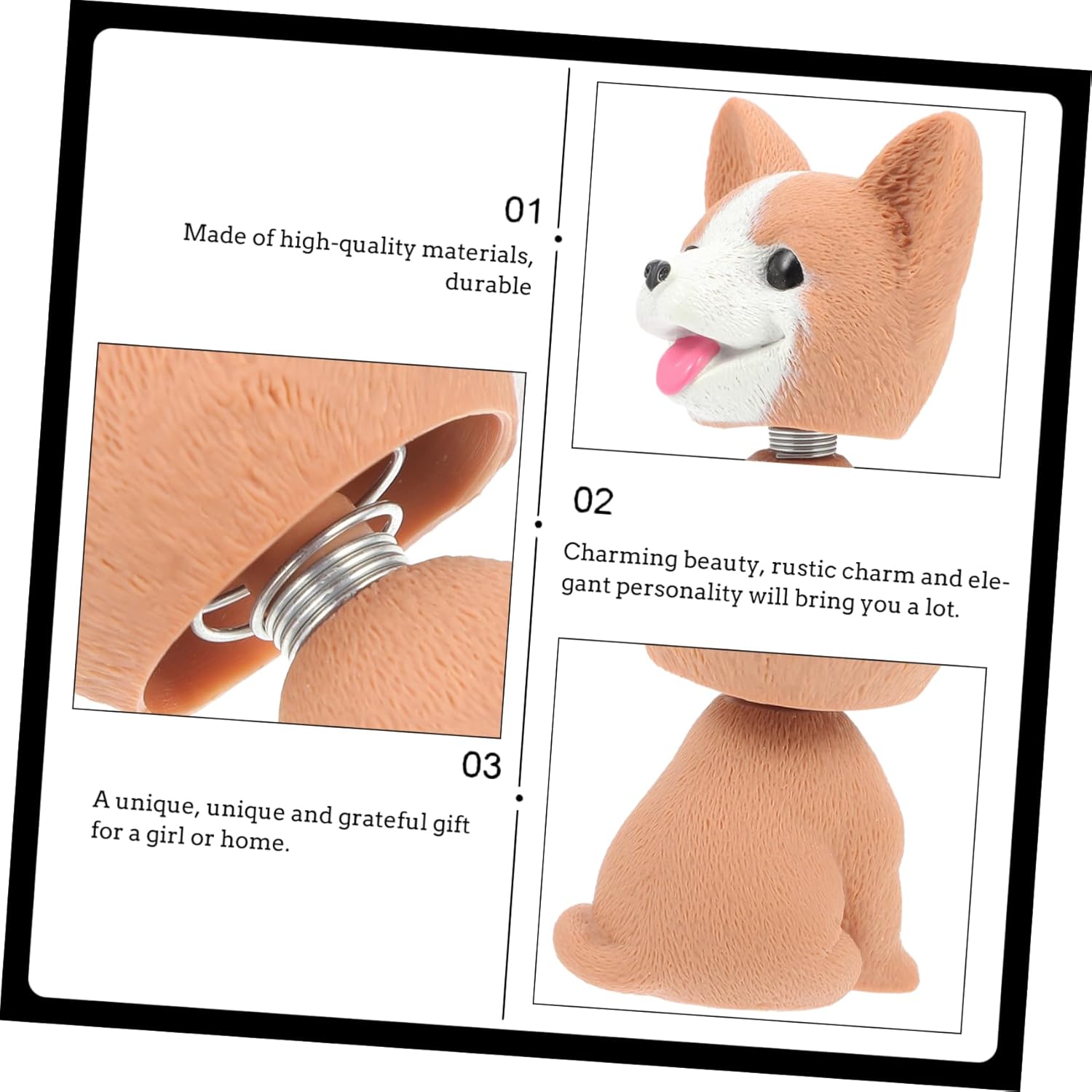 01

Made of high-quality materials, durable

02

Charming beauty, rustic charm and elegant personality will bring you a lot.

03

A unique, unique and grateful gift for a girl or home.