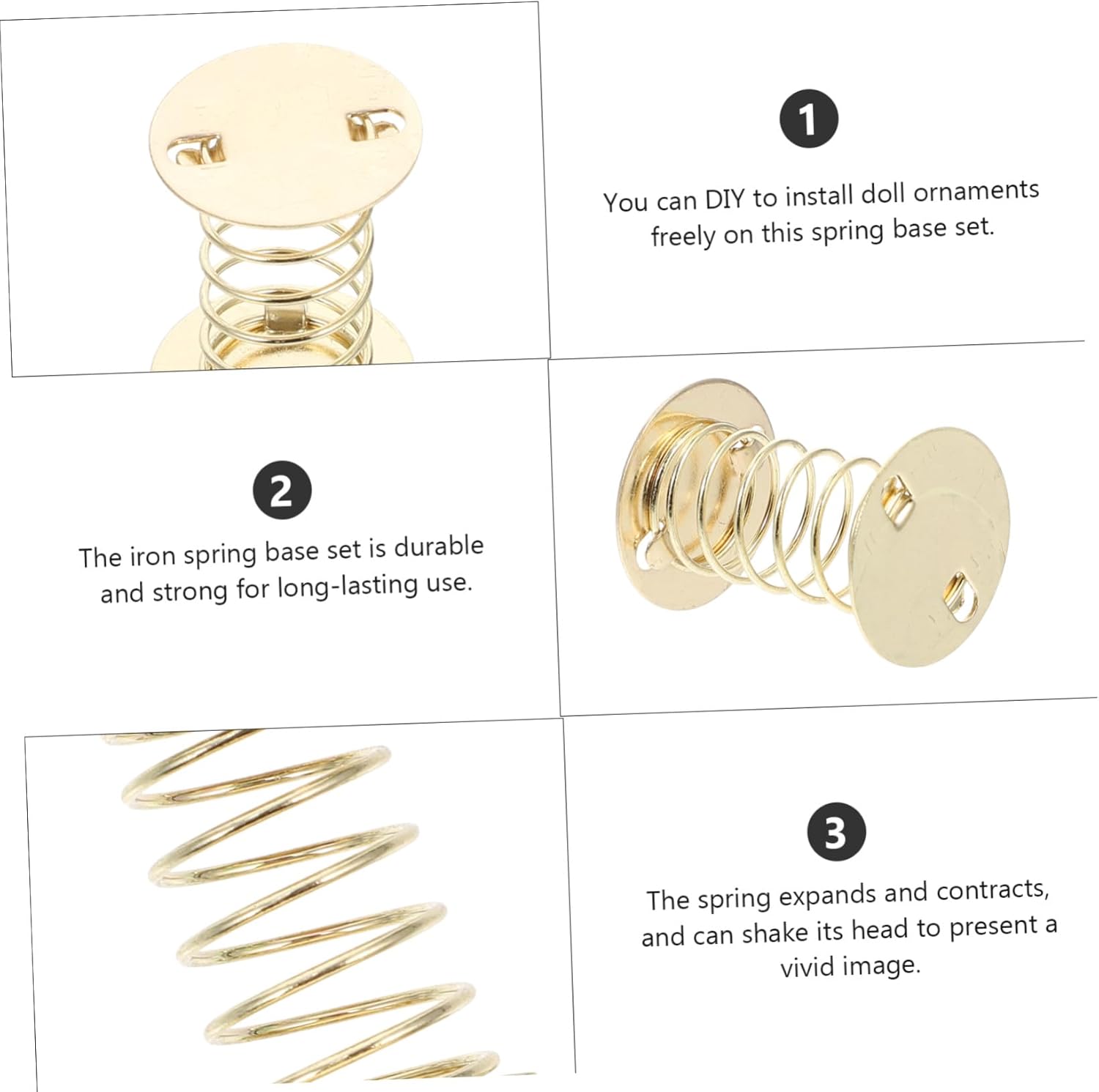 1

You can DIY to install doll ornaments freely on this spring base set.

2

The iron spring base set is durable and strong for long-lasting use.

3

The spring expands and contracts, and can shake its head to present a vivid image.