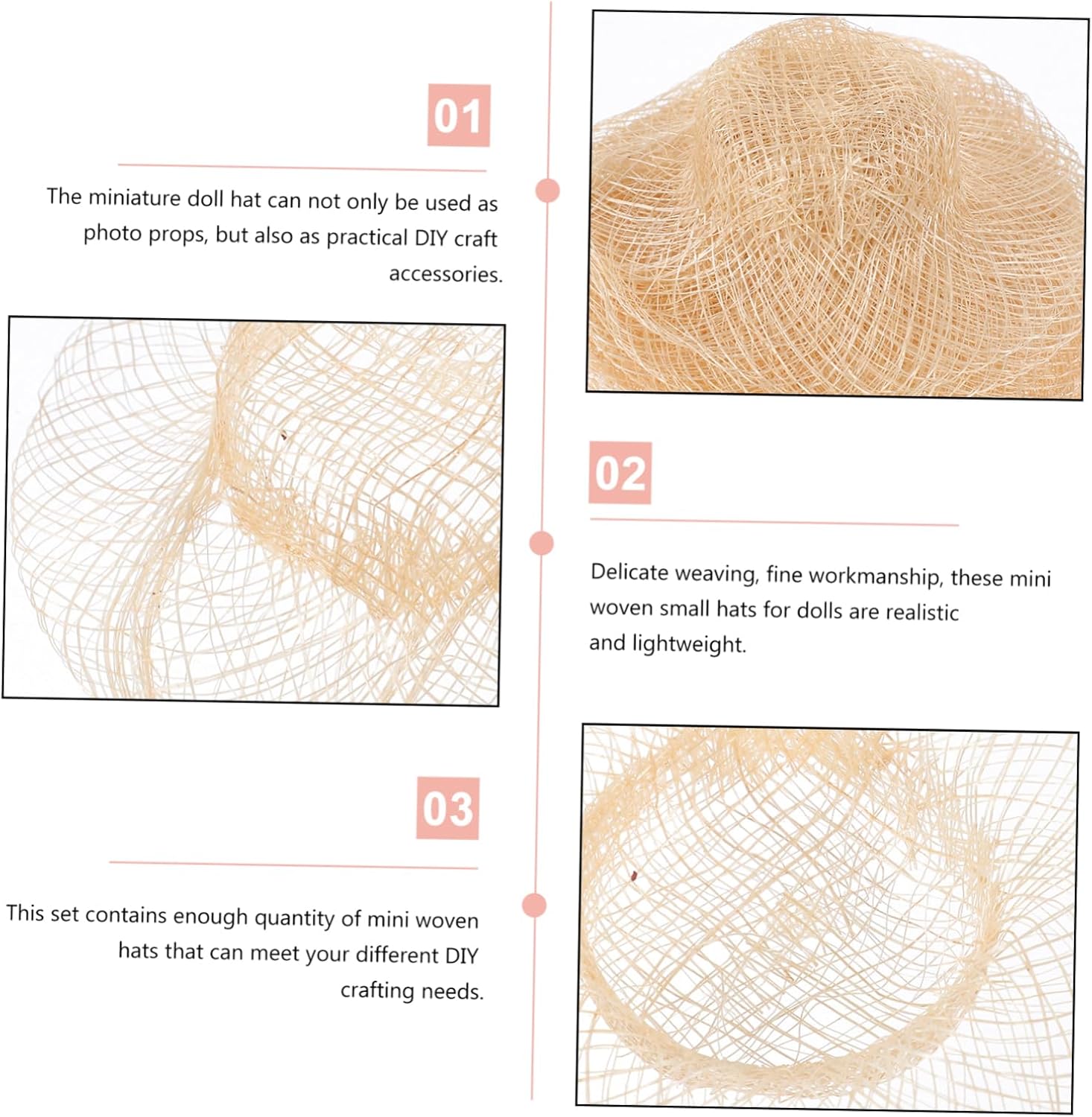 01

The miniature doll hat can not only be used as photo props, but also as practical DIY craft accessories.

02

Delicate weaving, fine workmanship, these mini woven small hats for dolls are realistic and lightweight.

03

This set contains enough quantity of mini woven hats that can meet your different DIY crafting needs.