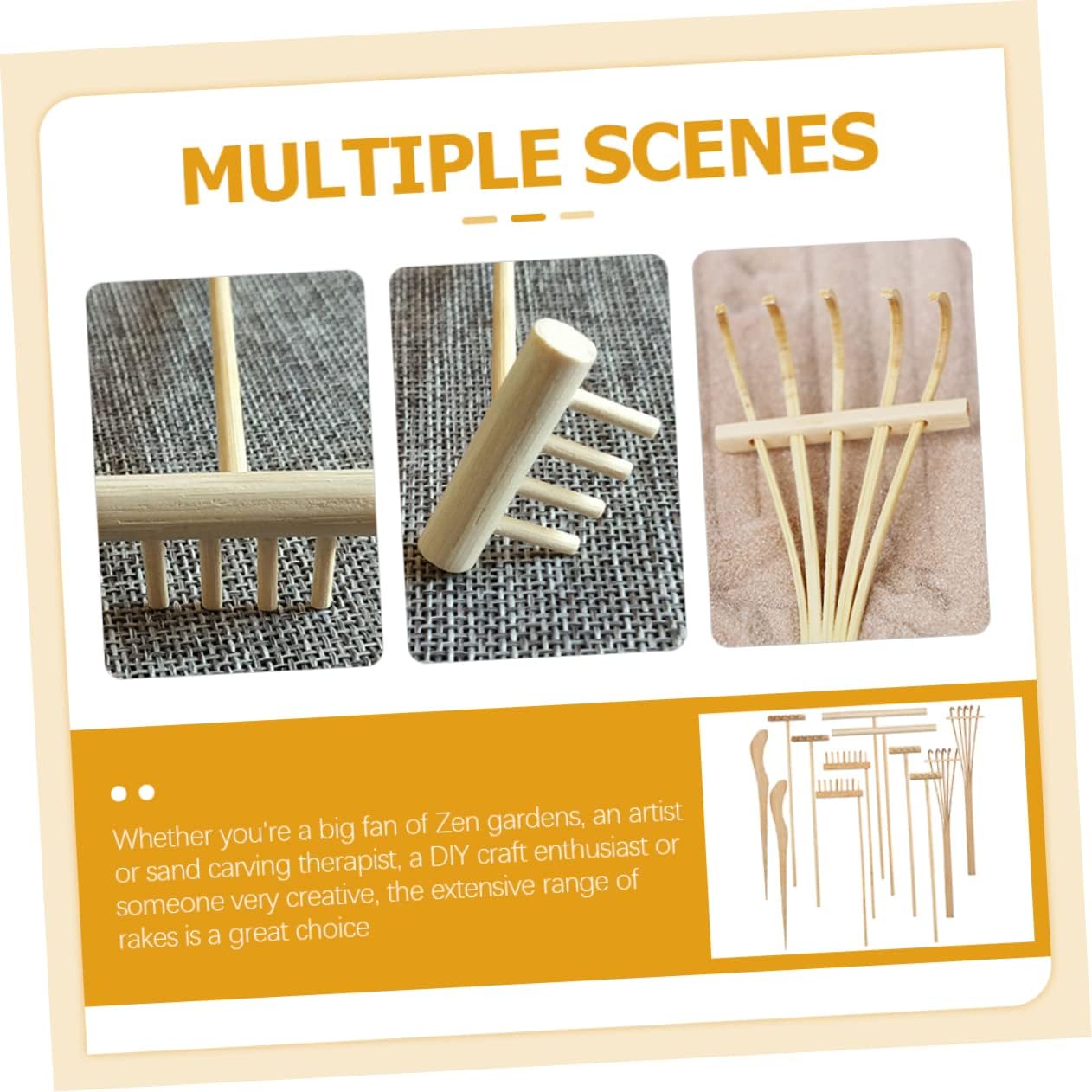 MULTIPLE SCENES

Whether you're a big fan of Zen gardens, an artist or sand carving therapist, a DIY craft enthusiast or someone very creative, the extensive range of rakes is a great choice