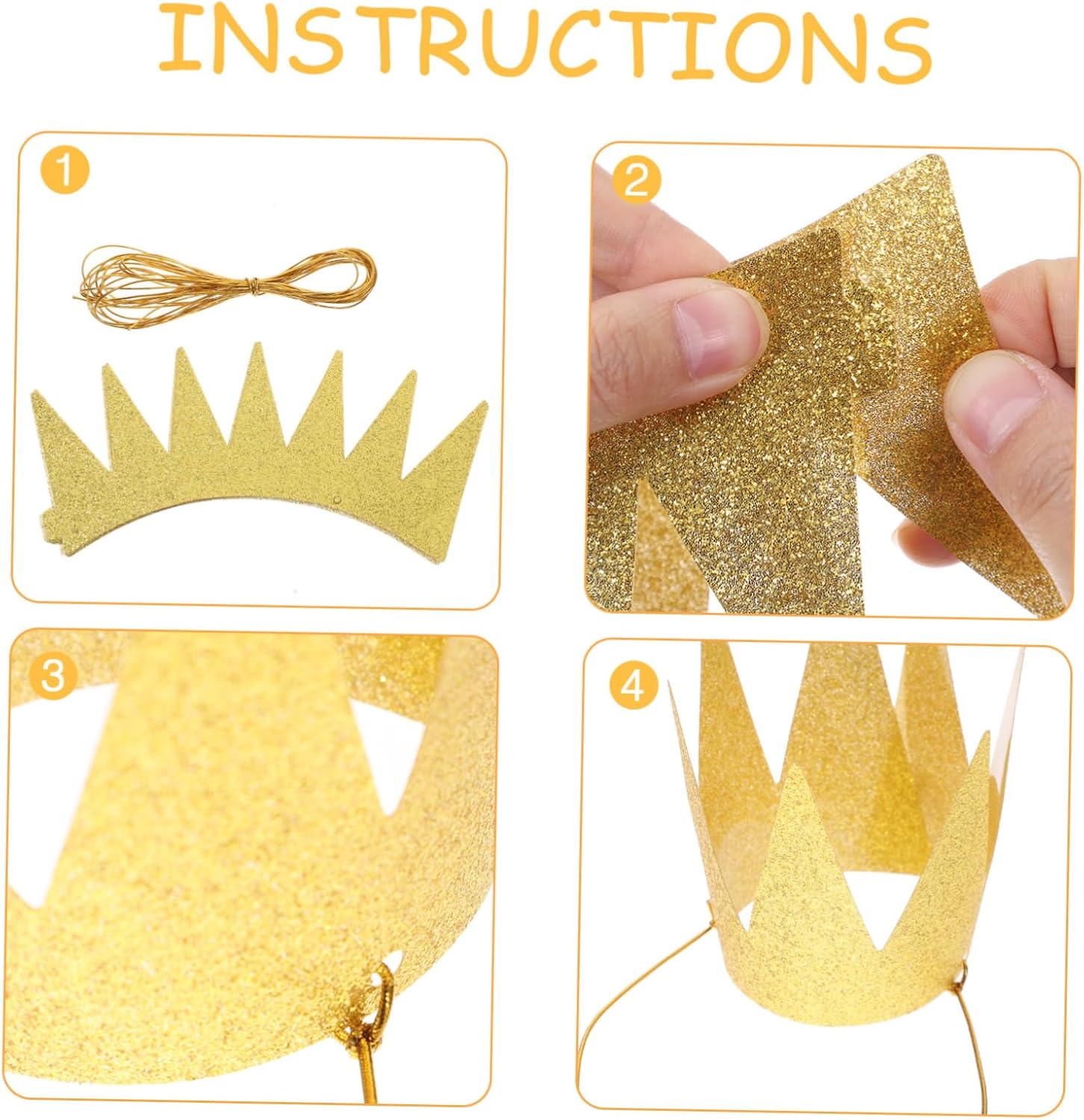 INSTRUCTIONS

1

2

3

4