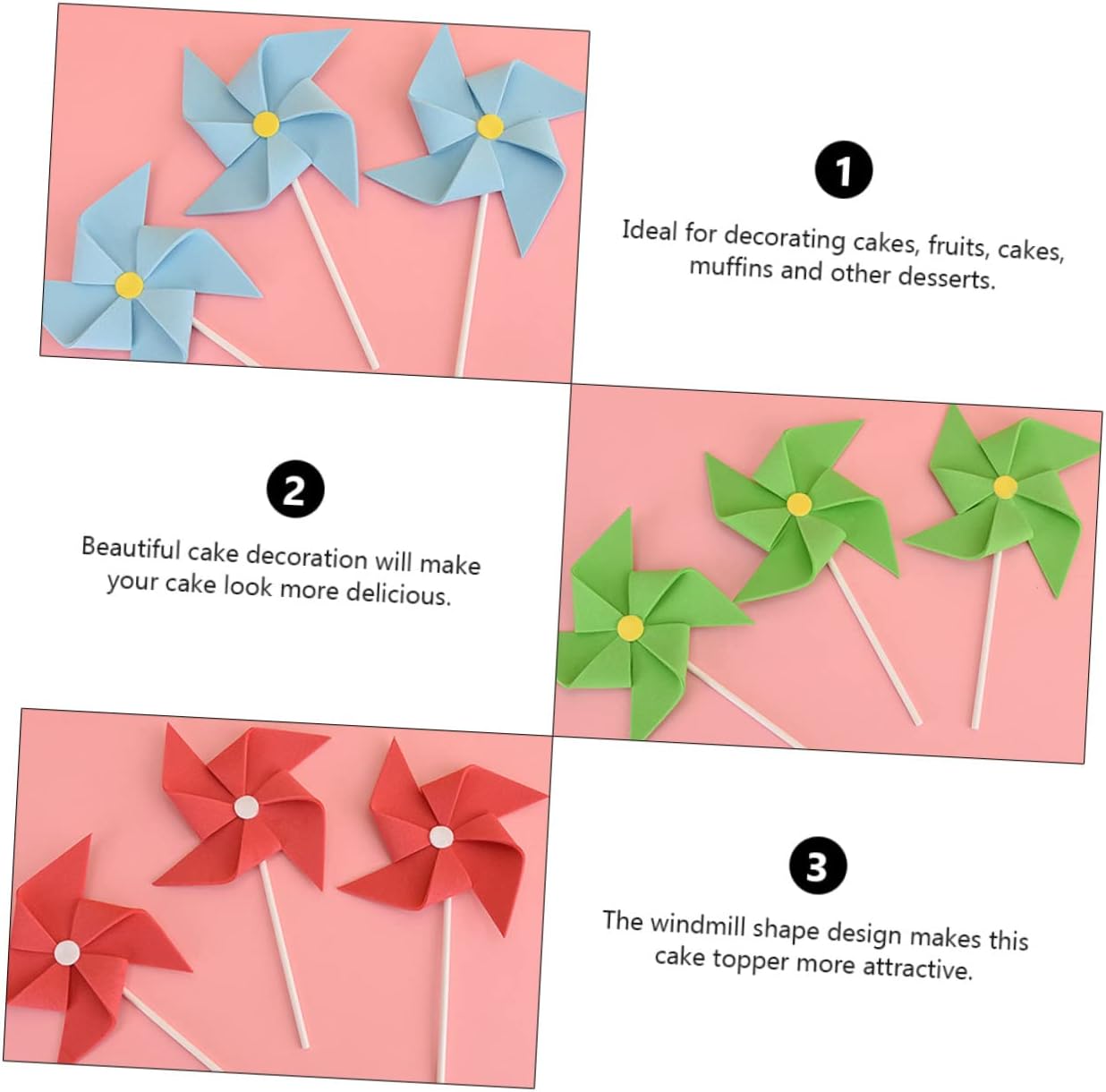 1

Ideal for decorating cakes, fruits, cakes, muffins and other desserts.

2

Beautiful cake decoration will make your cake look more delicious.

3

The windmill shape design makes this cake topper more attractive.