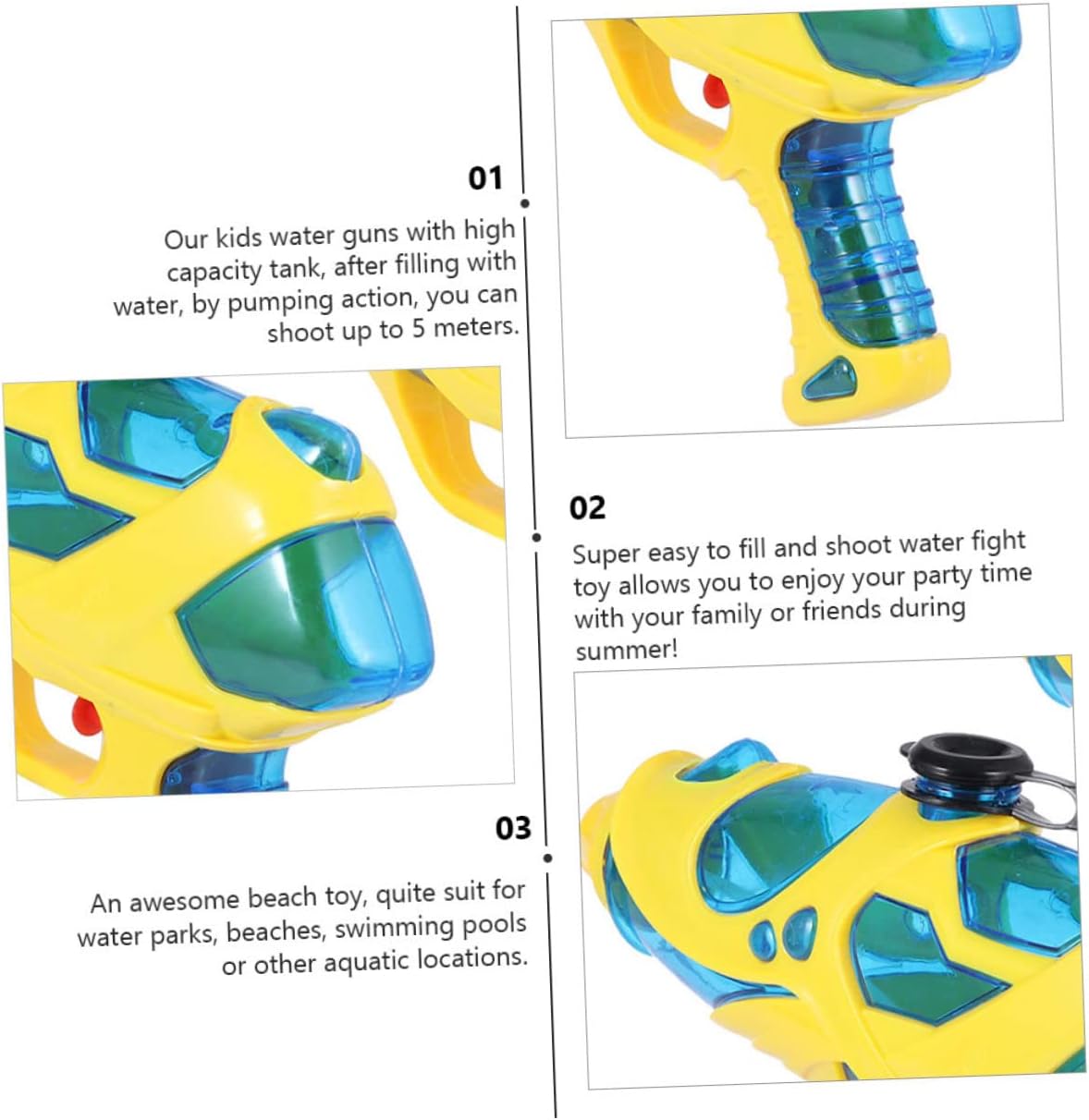 01

Our kids water guns with high capacity tank, after filling with water, by pumping action, you can shoot up to 5 meters.

02

Super easy to fill and shoot water fight toy allows you to enjoy your party time with your family or friends during summer!

03

An awesome beach toy, quite suit for water parks, beaches, swimming pools or other aquatic locations.