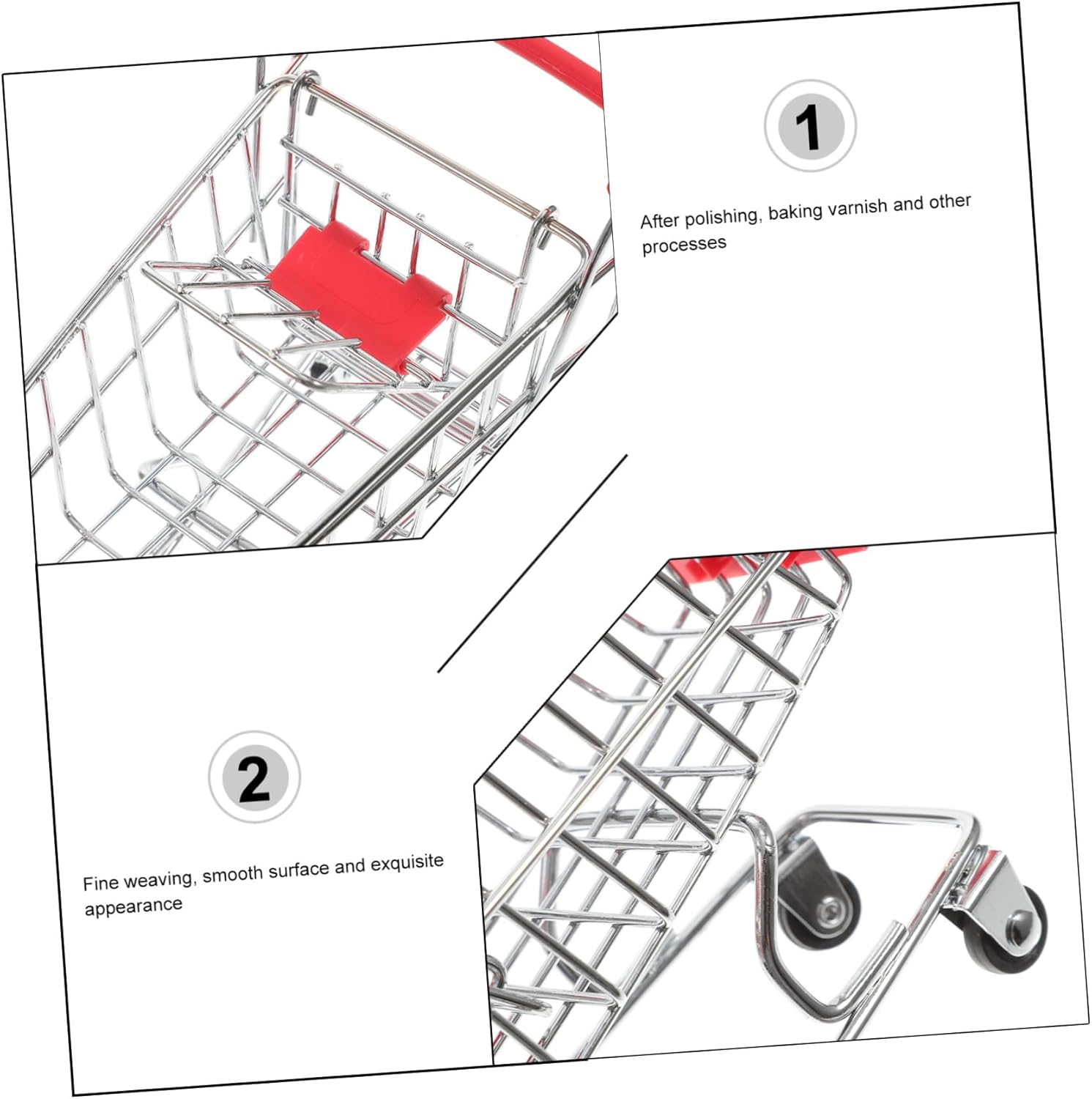 1

After polishing, baking varnish and other processes

2

Fine weaving, smooth surface and exquisite appearance