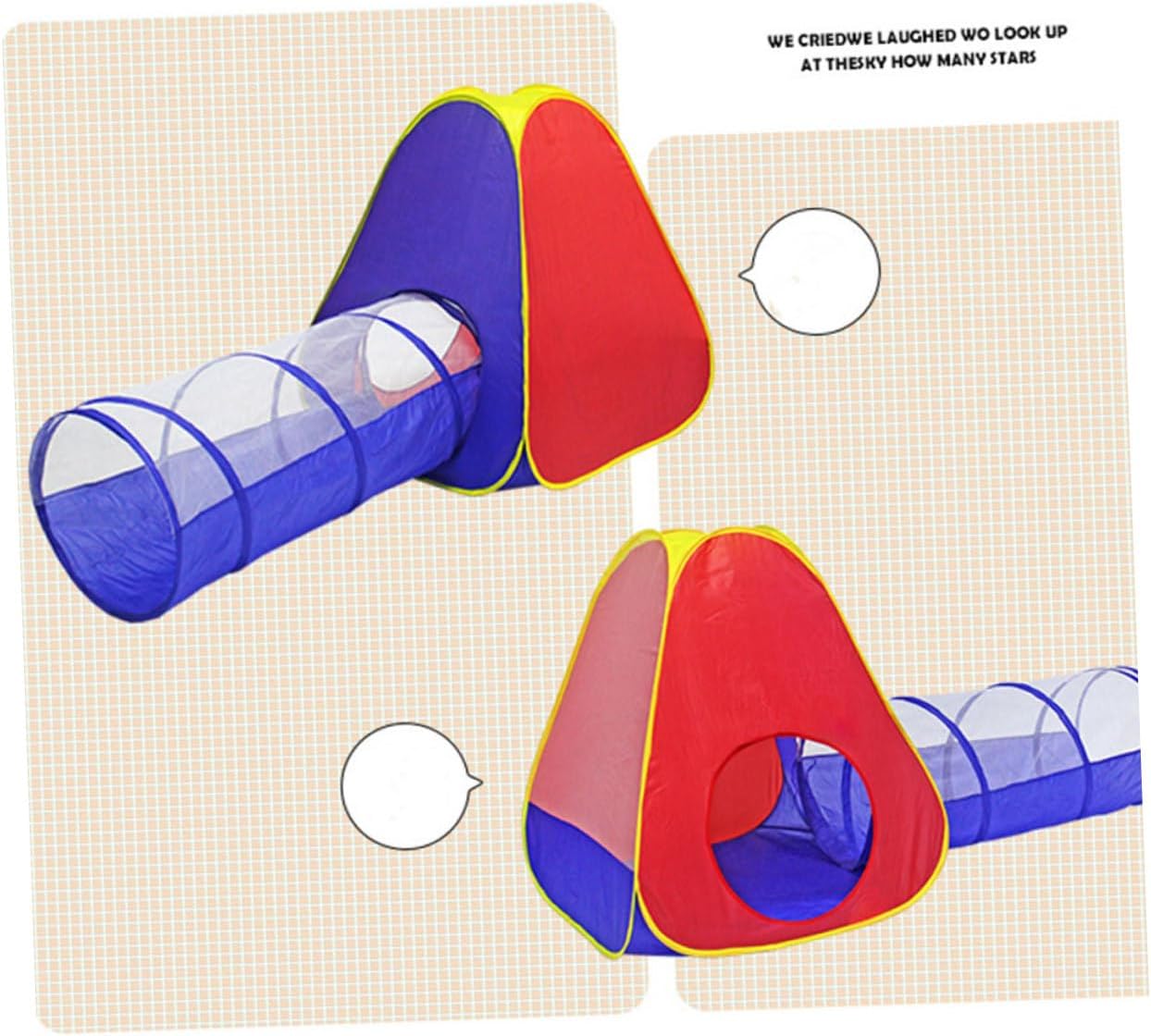 WE CRIEDWE LAUGHED WO LOOK UP AT THESKY HOW MANY STARS