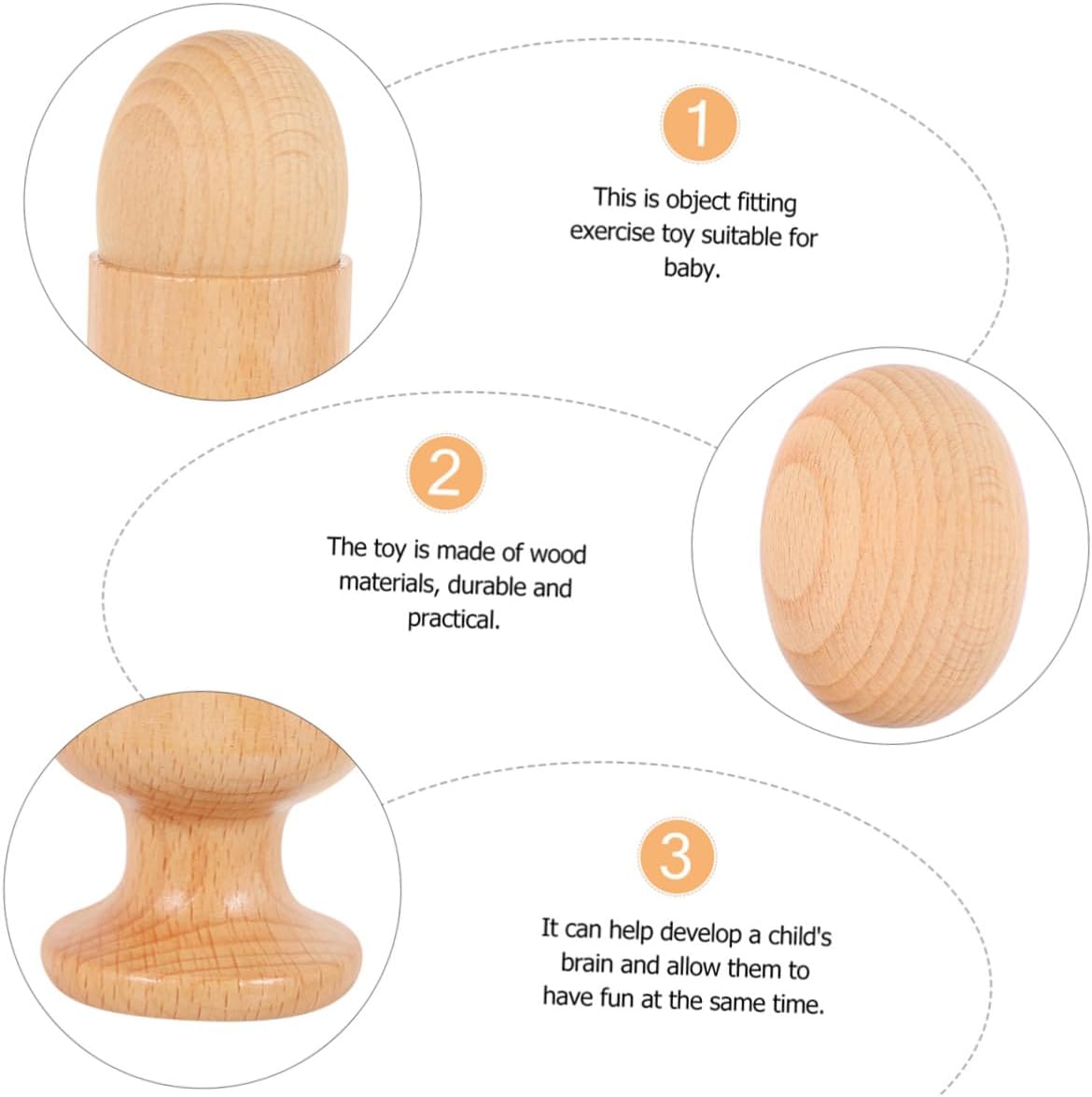 1

This is object fitting exercise toy suitable for baby.

2

The toy is made of wood materials, durable and practical.

3

It can help develop a child's brain and allow them to have fun at the same time.