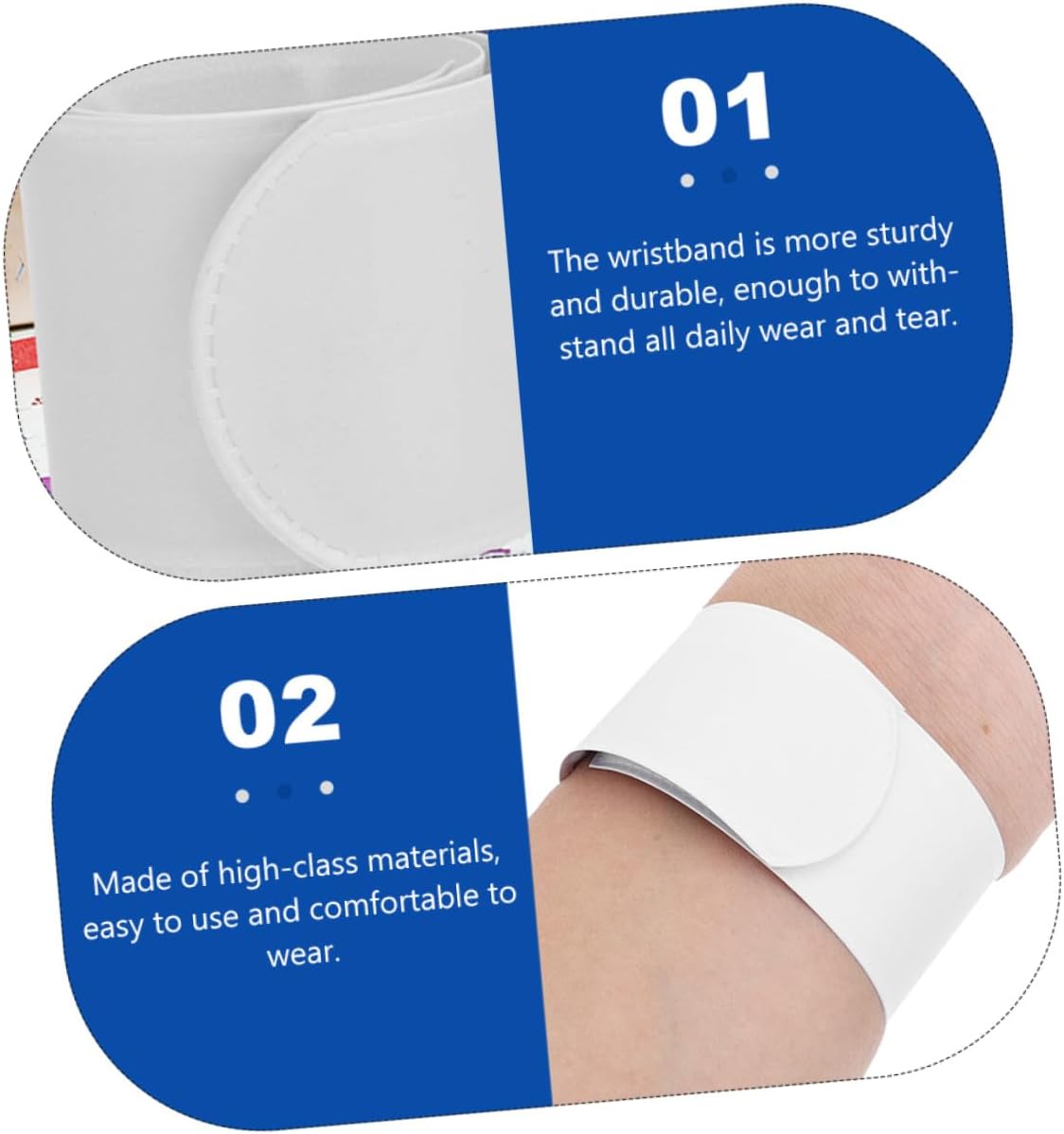 01

The wristband is more sturdy and durable, enough to withstand all daily wear and tear.

02

Made of high-class materials, easy to use and comfortable to wear.