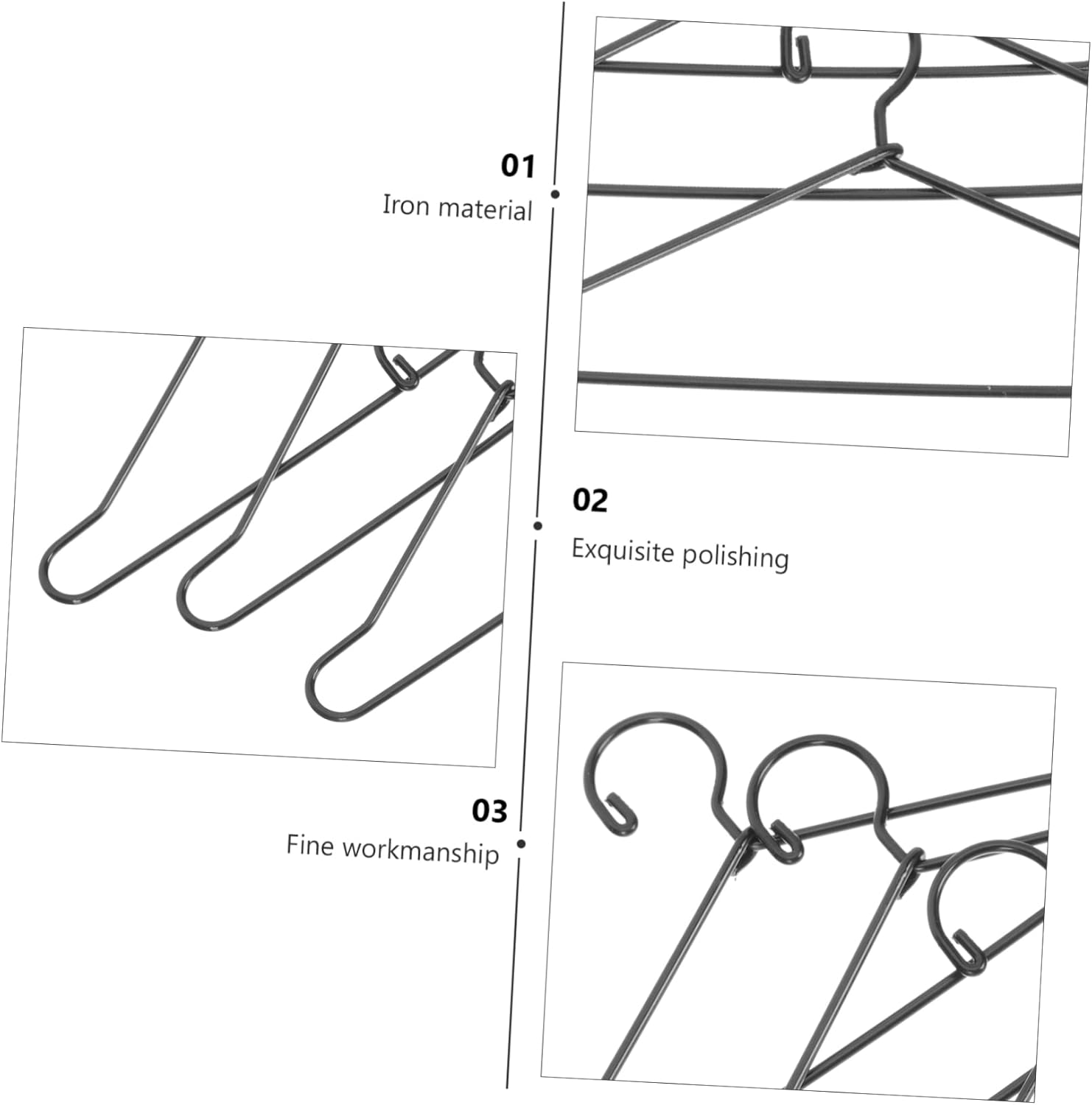 01
Iron material

02
Exquisite polishing

03
Fine workmanship