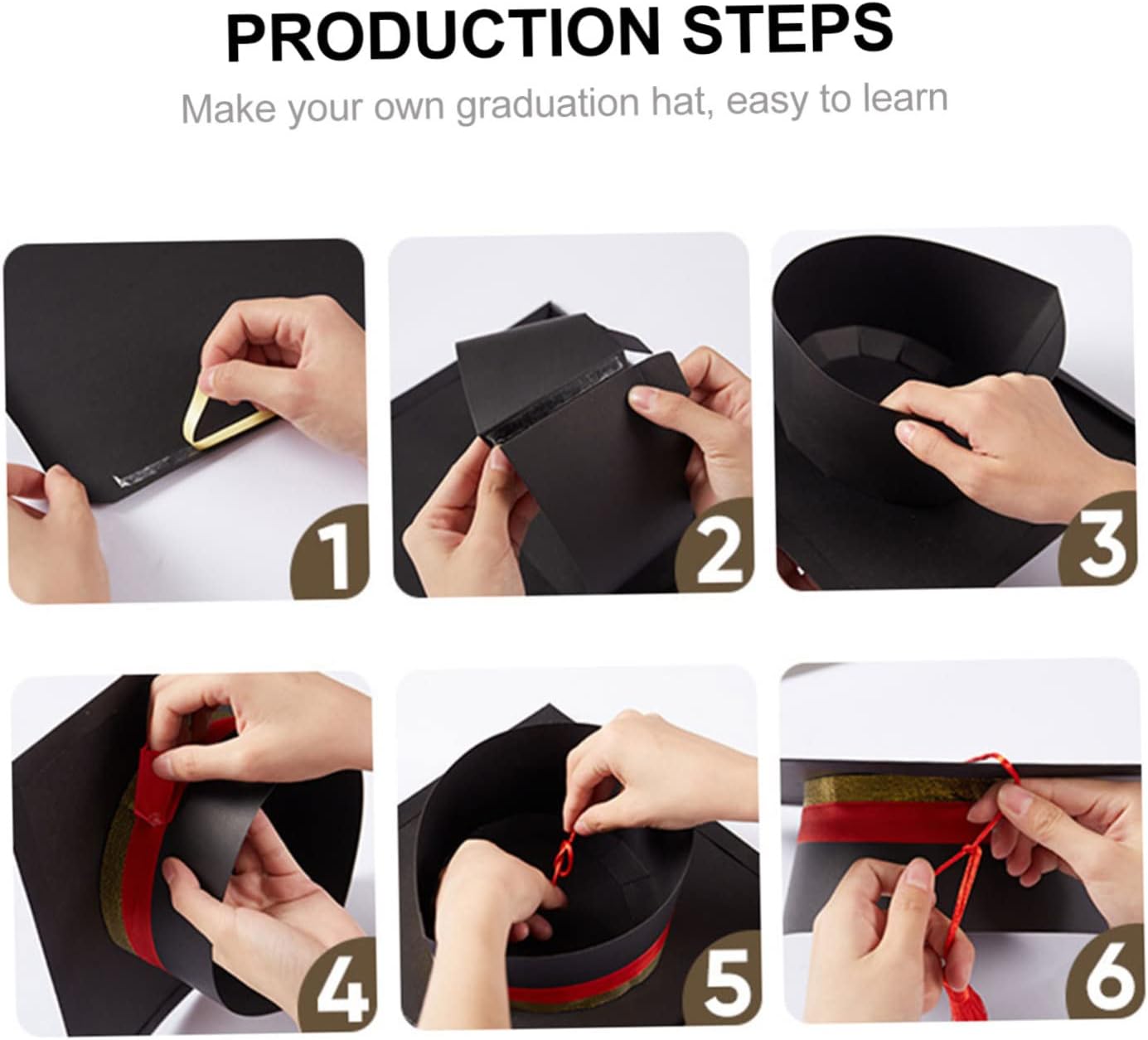 PRODUCTION STEPS

Make your own graduation hat, easy to learn

1

2

3

4

5

6