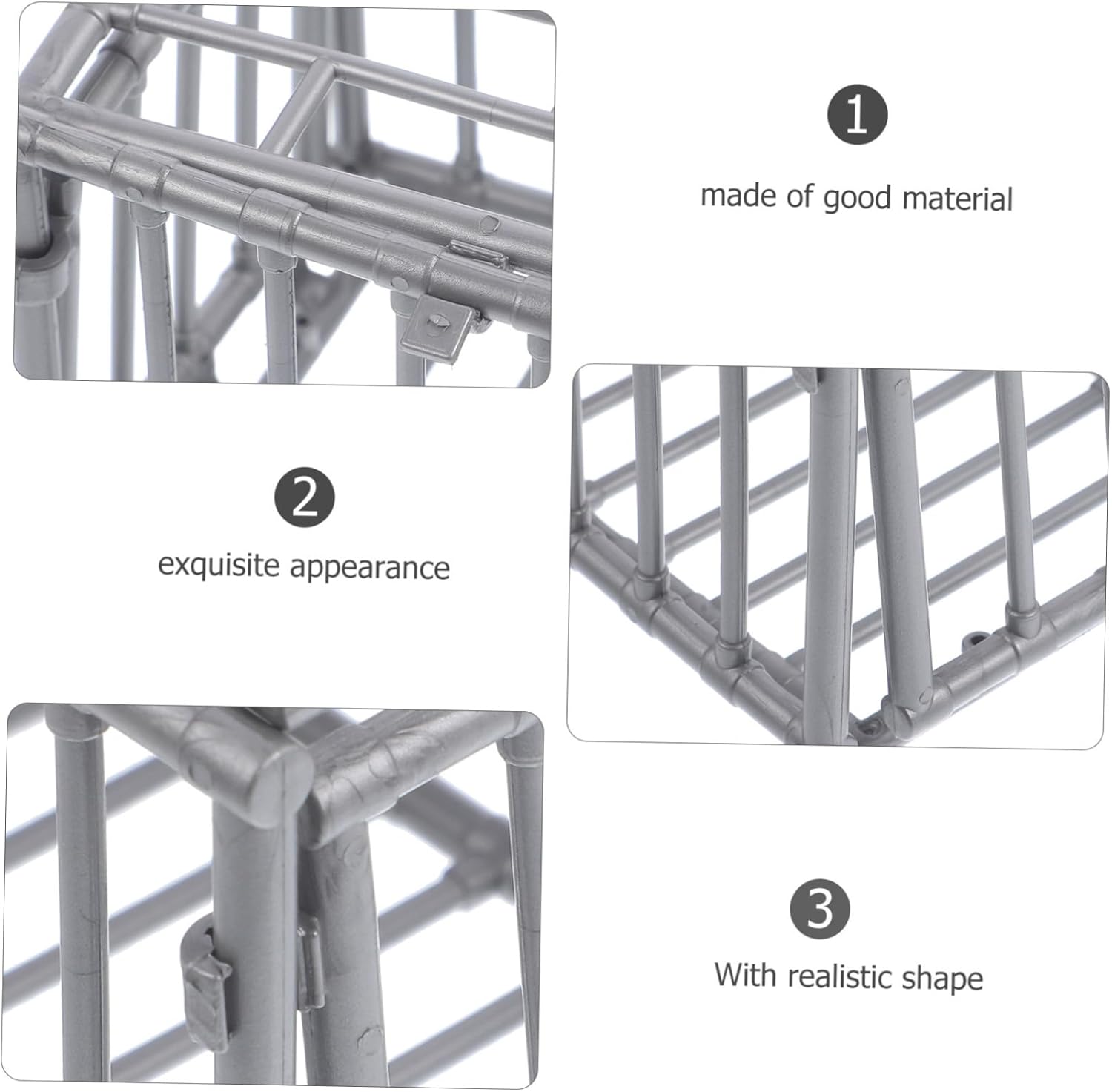 1

made of good material

2

exquisite appearance

3

With realistic shape