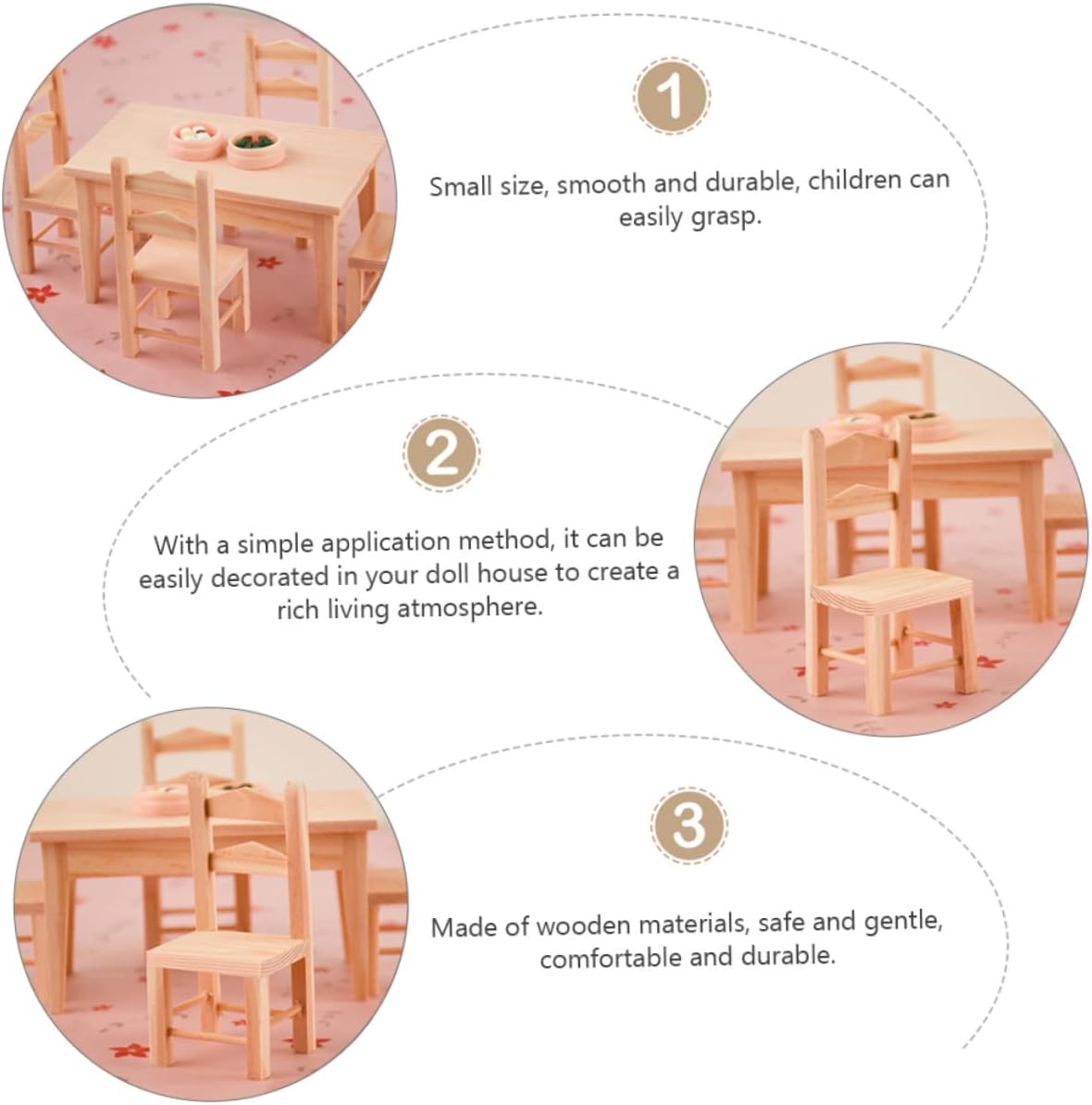 1

Small size, smooth and durable, children can easily grasp.

2

With a simple application method, it can be easily decorated in your doll house to create a rich living atmosphere.

3

Made of wooden materials, safe and gentle, comfortable and durable.